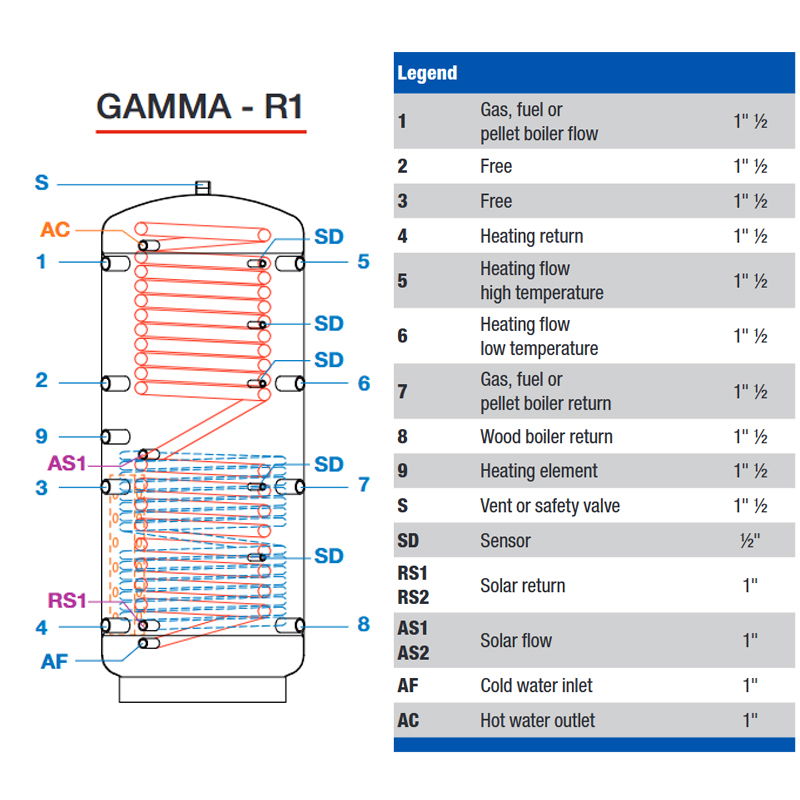 GAMMA - R1

S
AC
SD
1
5
SD
SD
2
6
9
AS1
SD
3
7
SD
RS1
4
8
AF

| Legend | | |
|---|---|---|
| 1 | Gas, fuel or pellet boiler flow | 1" ½ |
| 2 | Free | 1" ½ |
| 3 | Free | 1" ½ |
| 4 | Heating return | 1" ½ |
| 5 | Heating flow high temperature | 1" ½ |
| 6 | Heating flow low temperature | 1" ½ |
| 7 | Gas, fuel or pellet boiler return | 1" ½ |
| 8 | Wood boiler return | 1" ½ |
| 9 | Heating element | 1" ½ |
| S | Vent or safety valve | 1" ½ |
| SD | Sensor | ½" |
| RS1 RS2 | Solar return | 1" |
| AS1 AS2 | Solar flow | 1" |
| AF | Cold water inlet | 1" |
| AC | Hot water outlet | 1" |