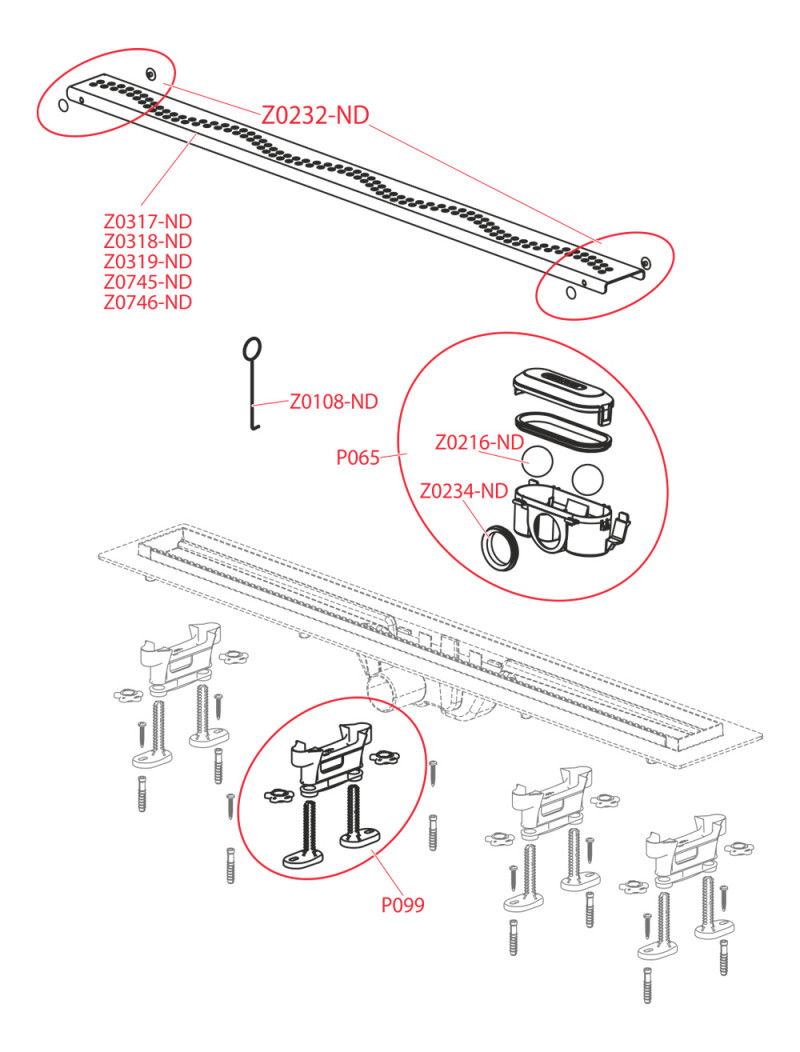 Z0232-ND

Z0317-ND
Z0318-ND
Z0319-ND
Z0745-ND
Z0746-ND

Z0108-ND

P065

Z0216-ND

Z0234-ND

P099