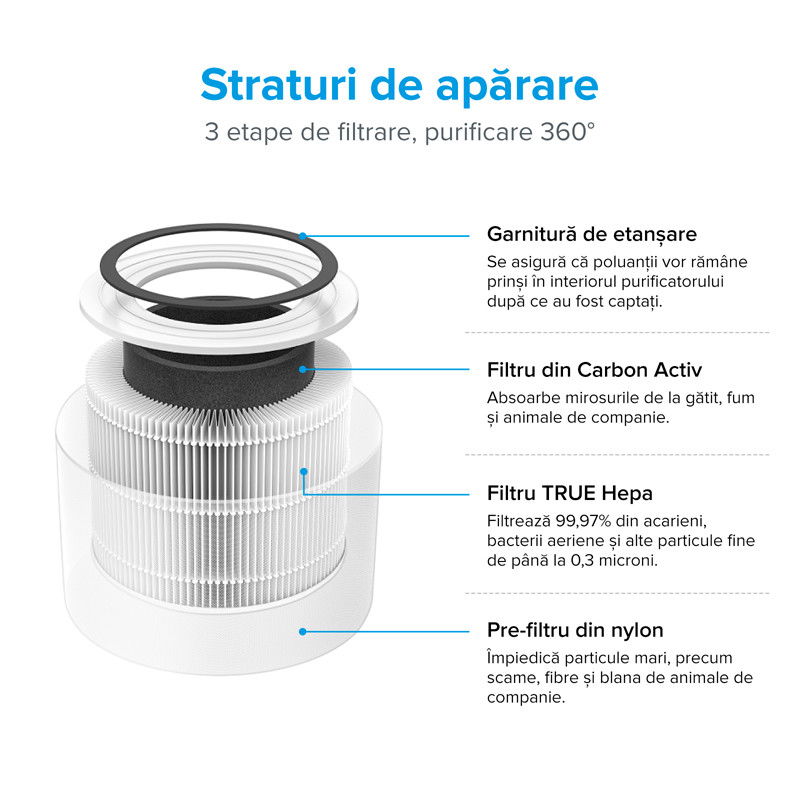 Straturi de apărare
3 etape de filtrare, purificare 360°

Garnitură de etanșare
Se asigură că poluanții vor rămâne prinși în interiorul purificatorului după ce au fost captați.

Filtru din Carbon Activ
Absoarbe mirosurile de la gătit, fum și animale de companie.

Filtru TRUE Hepa
Filtrează 99,97% din acarieni, bacterii aeriene și alte particule fine de până la 0,3 microni.

Pre-filtru din nylon
Împiedică particule mari, precum scame, fibre și blana de animale de companie.