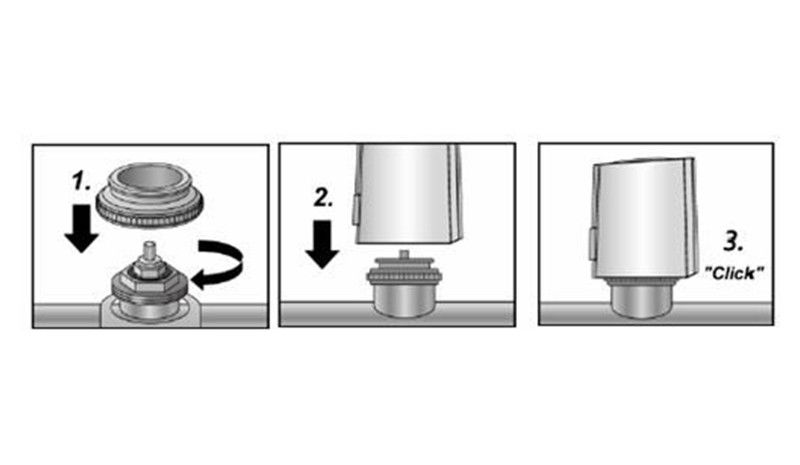 1.

2.

3.
"Click"