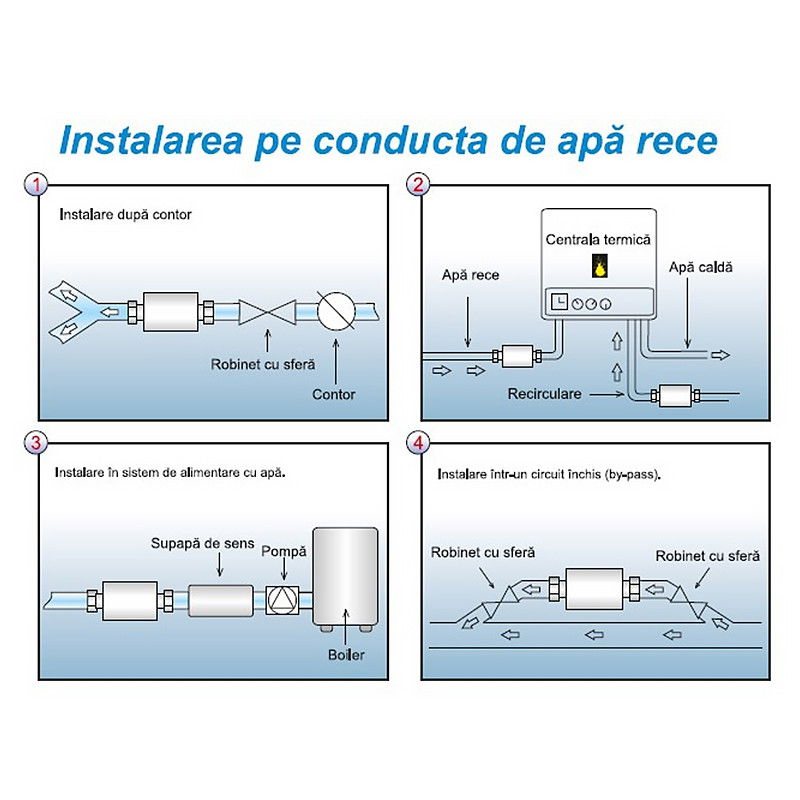 Instalarea pe conducta de apă rece

1

Instalare după contor

Robinet cu sferă

Contor

2

Centrala termică

Apă rece

Apă caldă

Recirculare

3

Instalare în sistem de alimentare cu apă.

Supapă de sens

Pompă

Boiler

4

Instalare într-un circuit închis (by-pass).

Robinet cu sferă

Robinet cu sferă