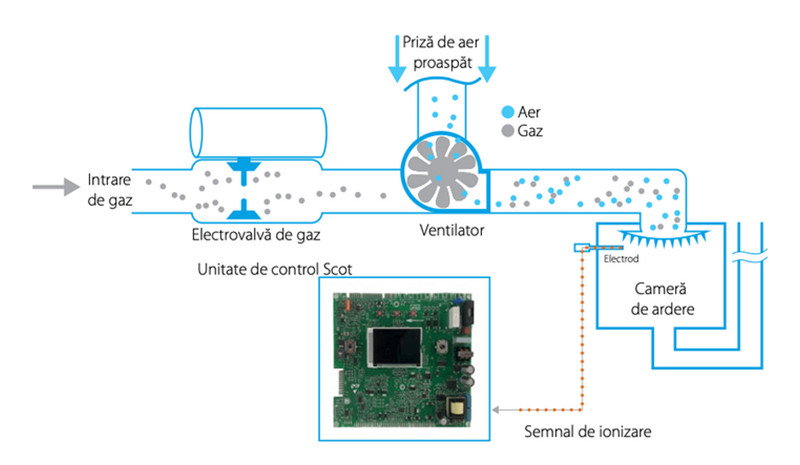 Priză de aer proaspăt

Aer
Gaz

Intrare de gaz

Electrovalvă de gaz

Ventilator

Unitate de control Scot

Electrod

Cameră de ardere

Semnal de ionizare