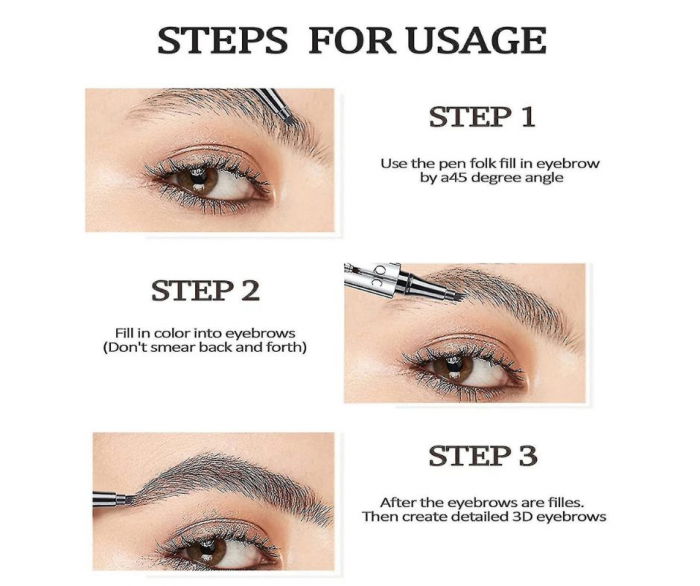 STEPS FOR USAGE

STEP 1

Use the pen folk fill in eyebrow by a45 degree angle

STEP 2

Fill in color into eyebrows (Don't smear back and forth)

STEP 3

After the eyebrows are filles. Then create detailed 3D eyebrows