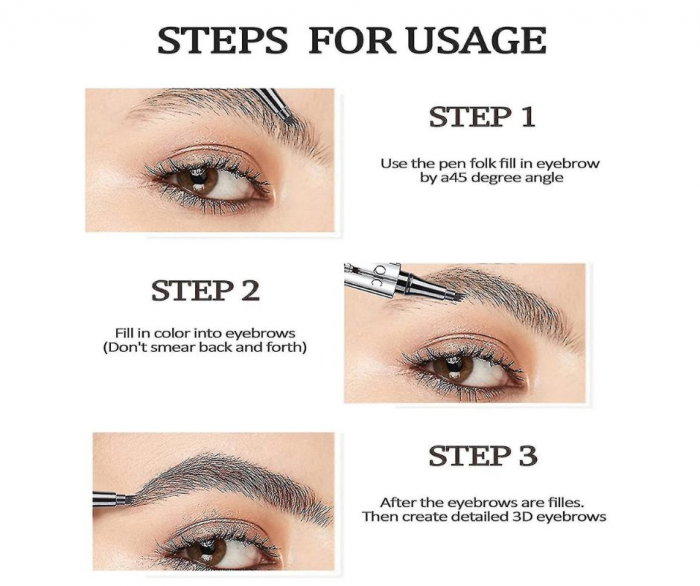 STEPS FOR USAGE

STEP 1

Use the pen folk fill in eyebrow by a45 degree angle

STEP 2

Fill in color into eyebrows (Don't smear back and forth)

STEP 3

After the eyebrows are filles. Then create detailed 3D eyebrows