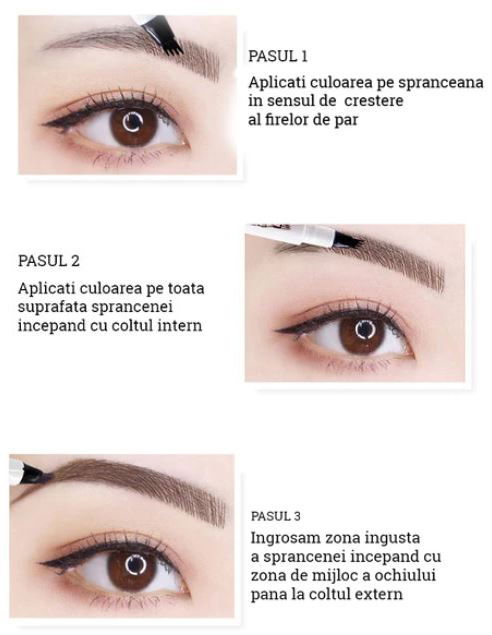 PASUL 1

Aplicati culoarea pe spranceana in sensul de  crestere al firelor de par

PASUL 2

Aplicati culoarea pe toata suprafata sprancenei incepand cu coltul intern

PASUL 3

Ingrosam zona ingusta a sprancenei incepand cu zona de mijloc a ochiului pana la coltul extern