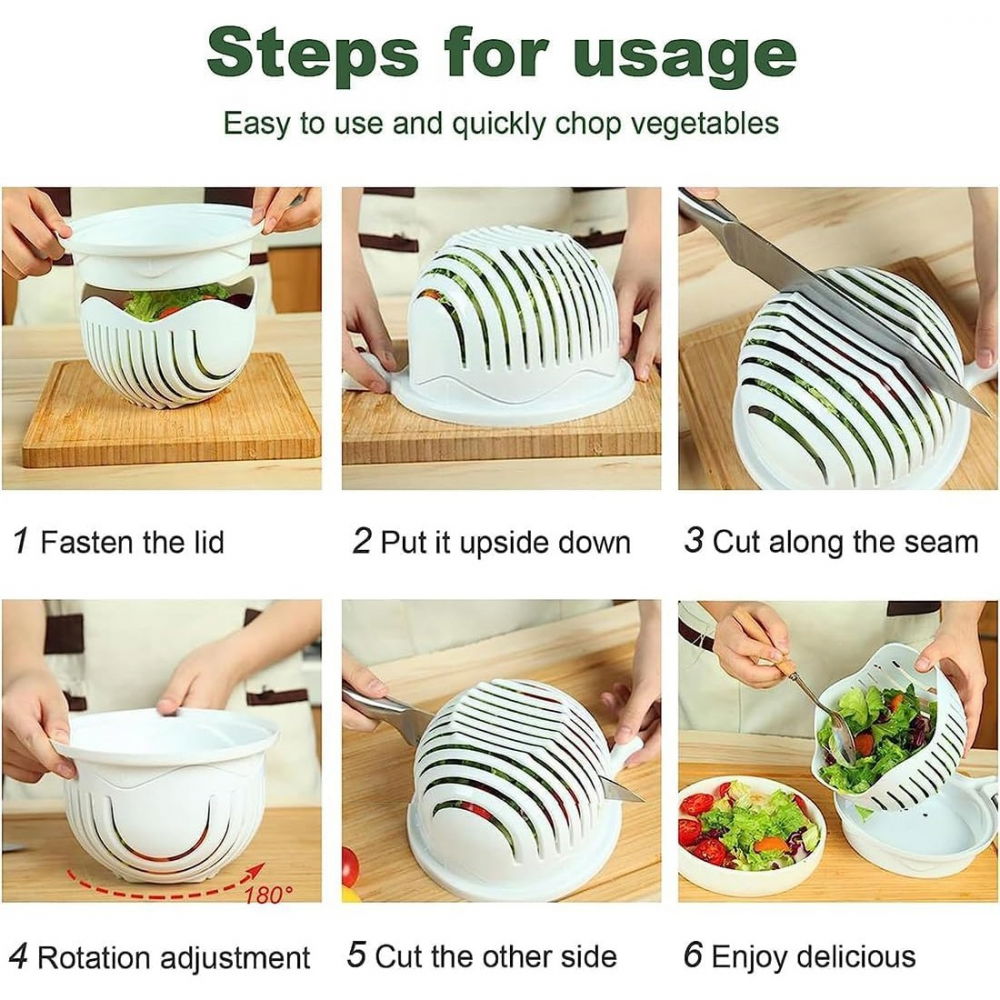 Steps for usage

Easy to use and quickly chop vegetables

1 Fasten the lid

2 Put it upside down

3 Cut along the seam

180°

4 Rotation adjustment

5 Cut the other side

6 Enjoy delicious