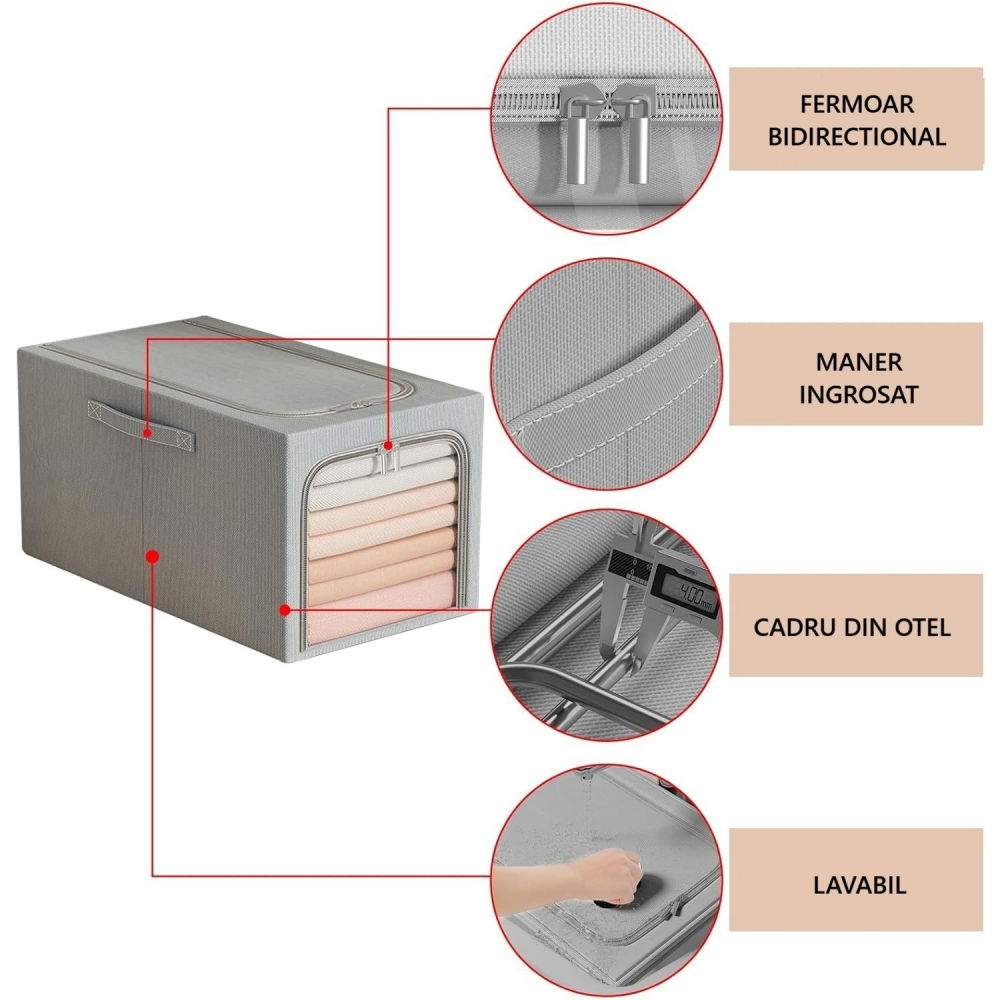 FERMOAR BIDIRECTIONAL

MANER INGROSAT

4.00 mm

CADRU DIN OTEL

LAVABIL