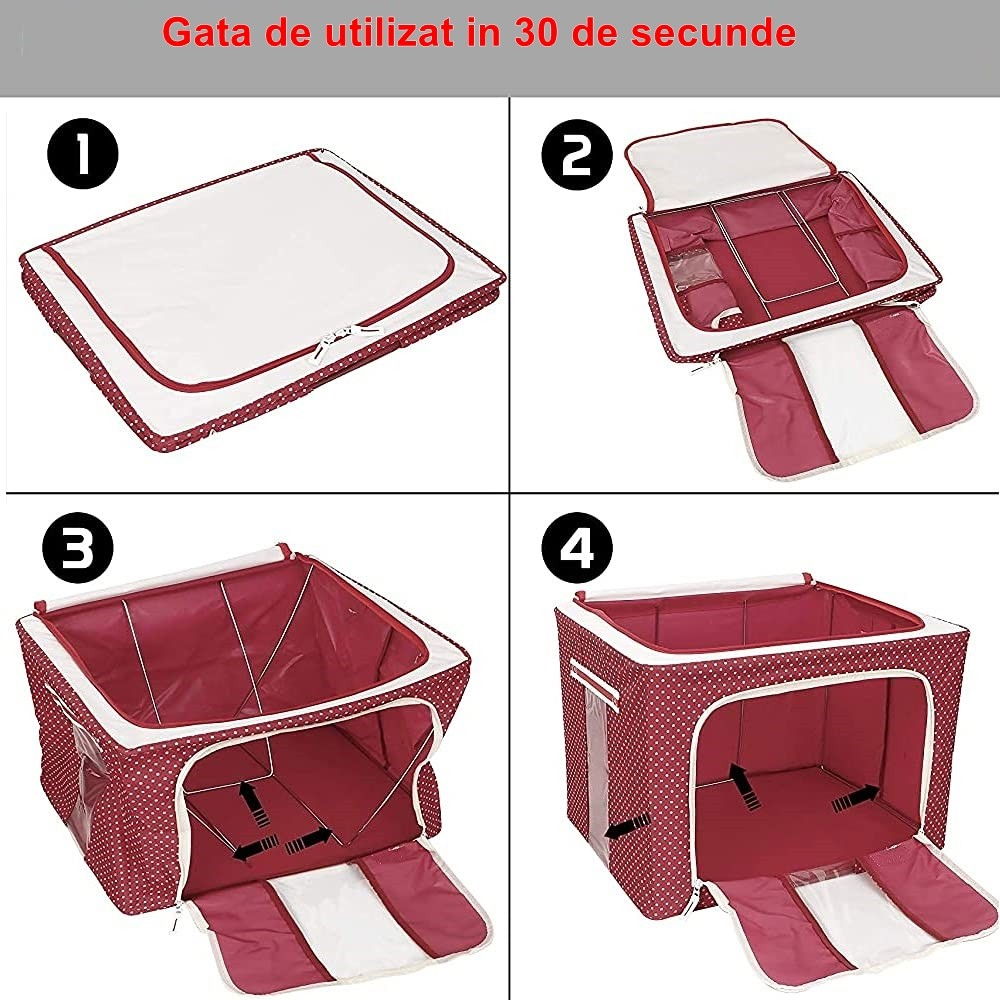 Gata de utilizat in 30 de secunde

1

2

3

4