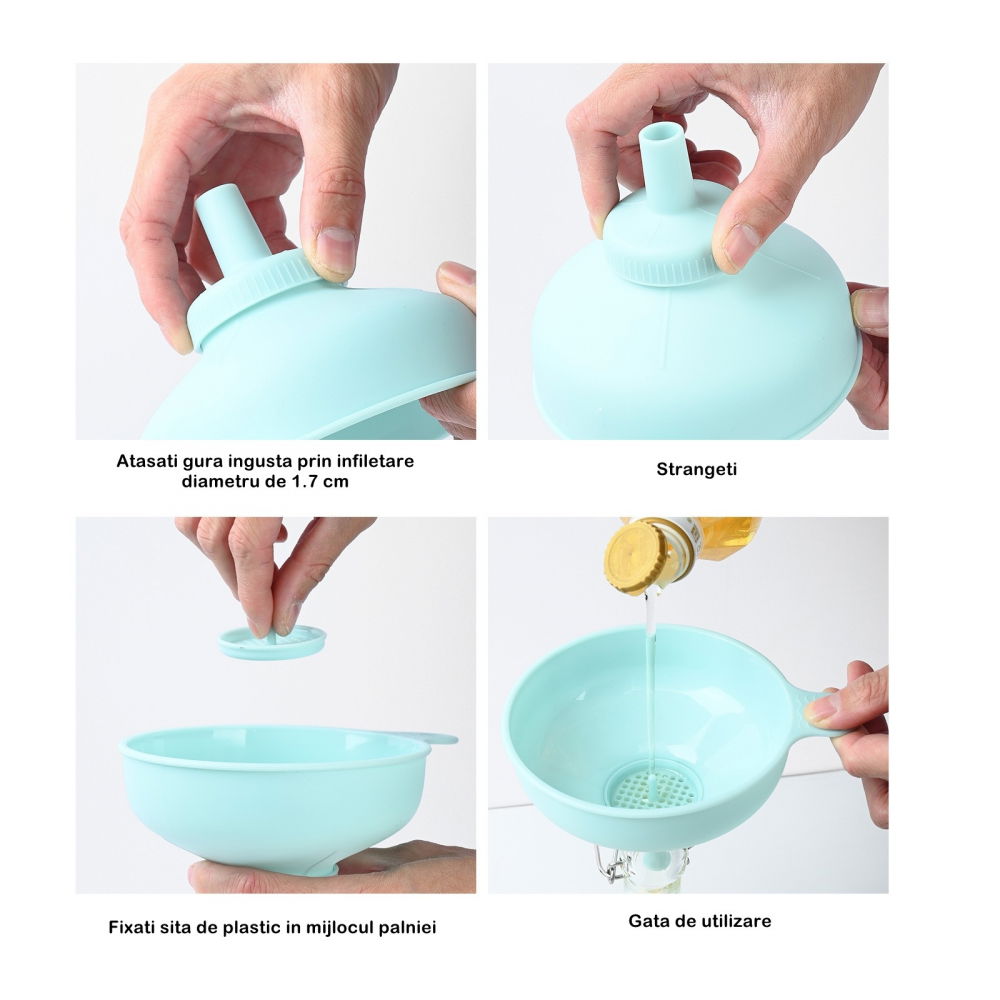 Atasati gura ingusta prin infiletare diametru de 1.7 cm

Strangeti

Fixati sita de plastic in mijlocul palniei

Gata de utilizare