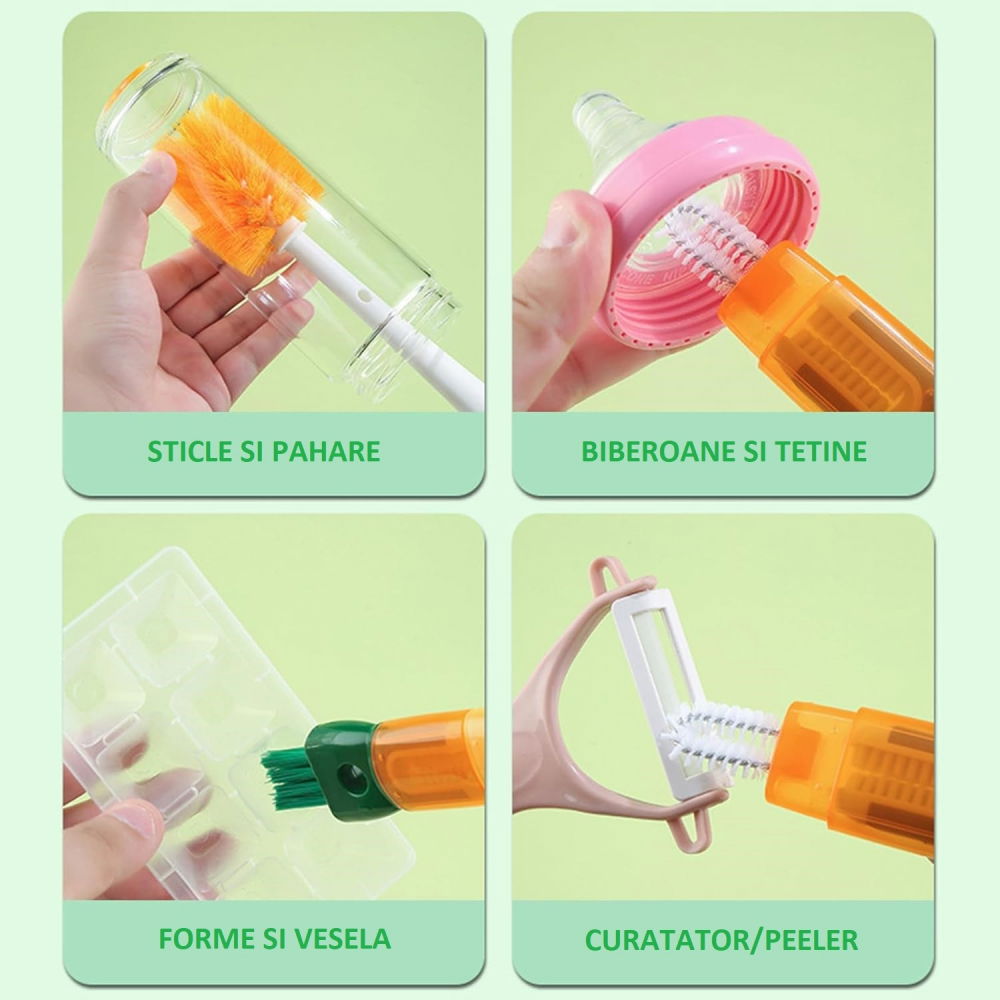 STICLE SI PAHARE

BIBEROANE SI TETINE

FORME SI VESELA

CURATATOR/PEELER