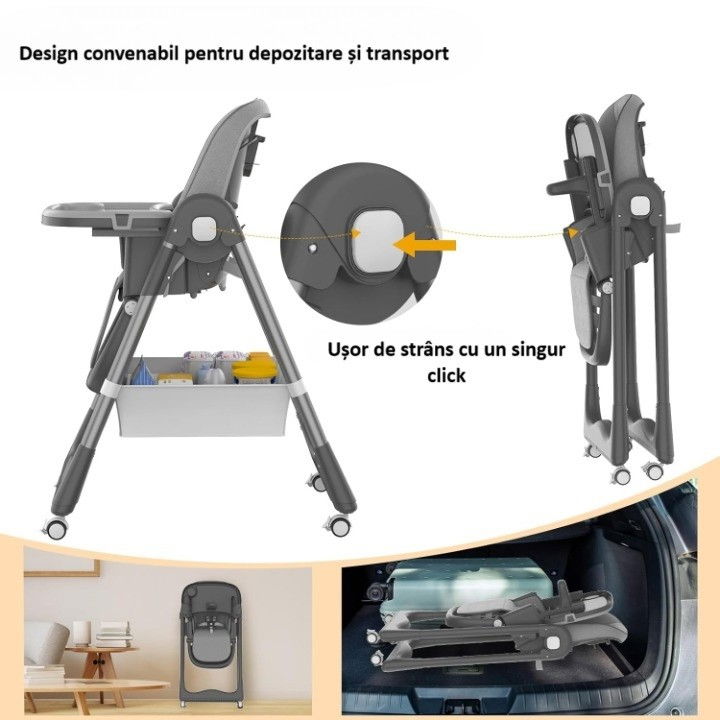 Design convenabil pentru depozitare și transport

Ușor de strâns cu un singur click