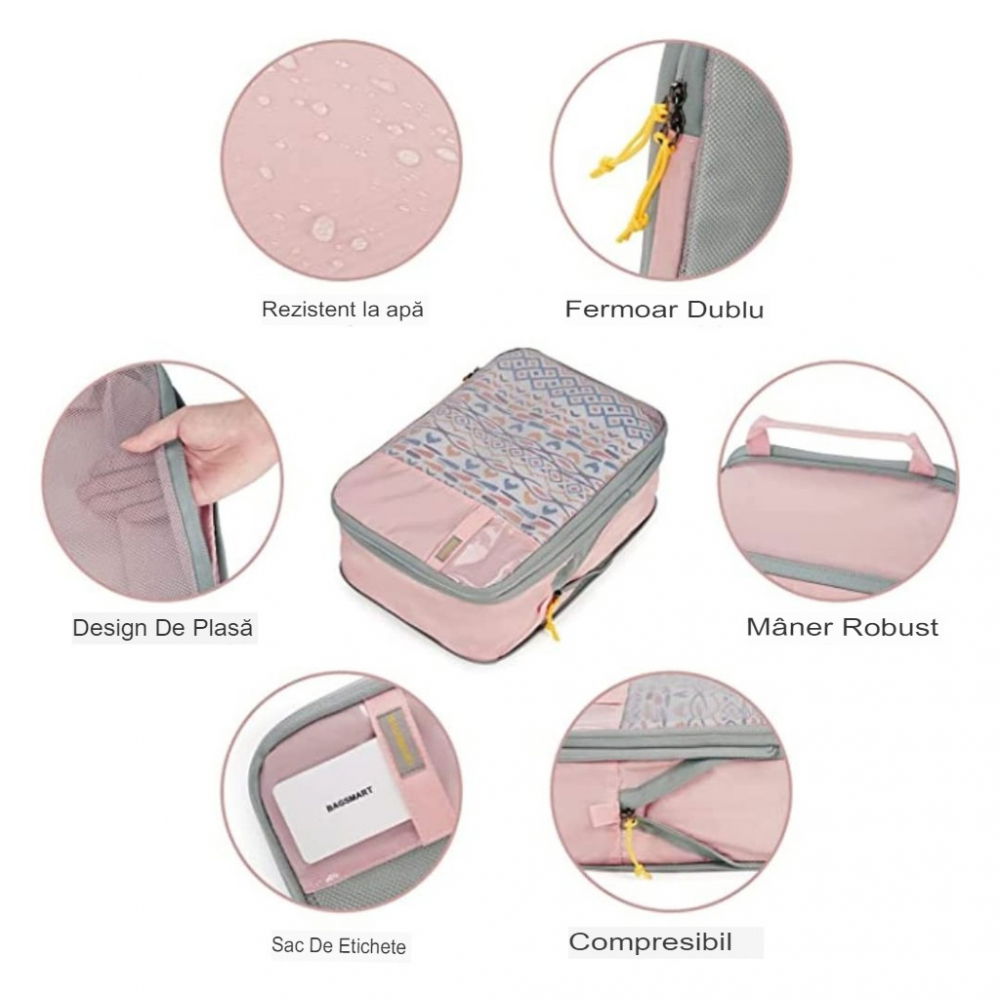 Rezistent la apă

Fermoar Dublu

Design De Plasă

Mâner Robust

BAGSMART

Sac De Etichete

Compresibil