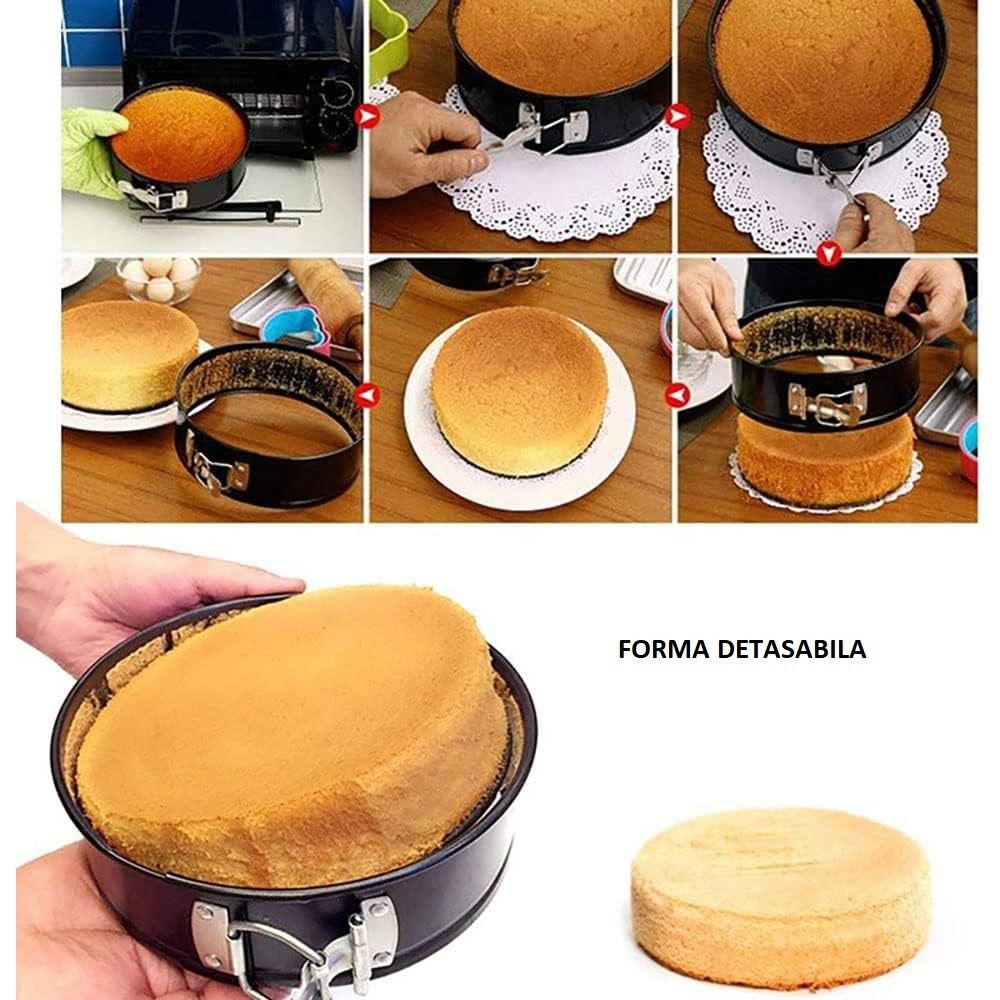 FORMA DETASABILA