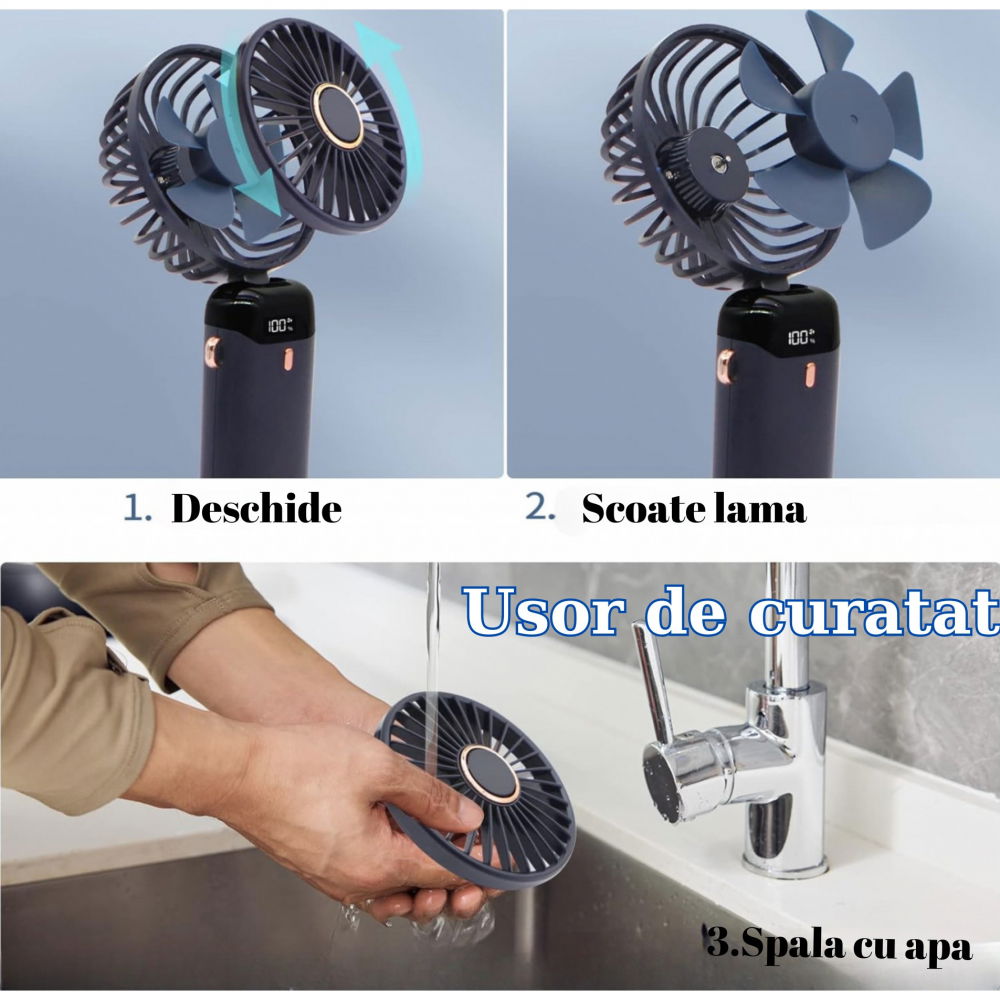 100%

100%

1. Deschide

2. Scoate lama

Usor de curatat

3.Spala cu apa