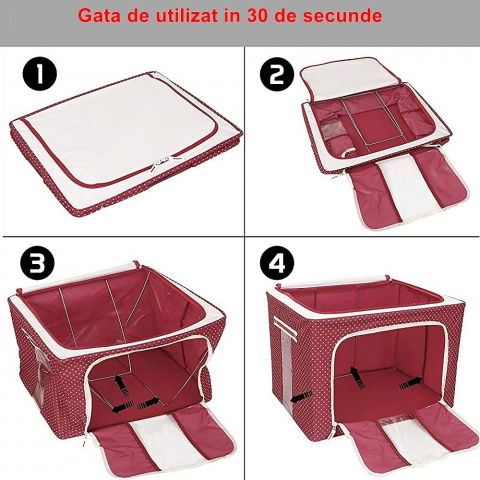 Gata de utilizat in 30 de secunde

1

2

3

4