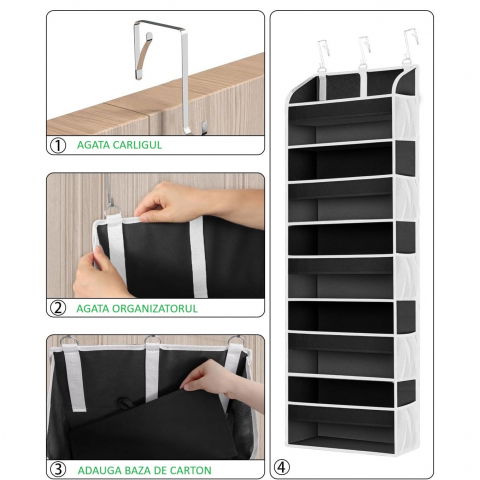 ① AGATA CARLIGUL

② AGATA ORGANIZATORUL

③ ADAUGA BAZA DE CARTON

④