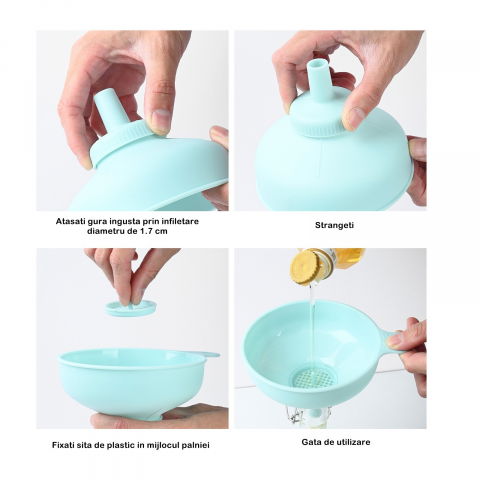 Atasati gura ingusta prin infiletare diametru de 1.7 cm

Strangeti

Fixati sita de plastic in mijlocul palniei

Gata de utilizare