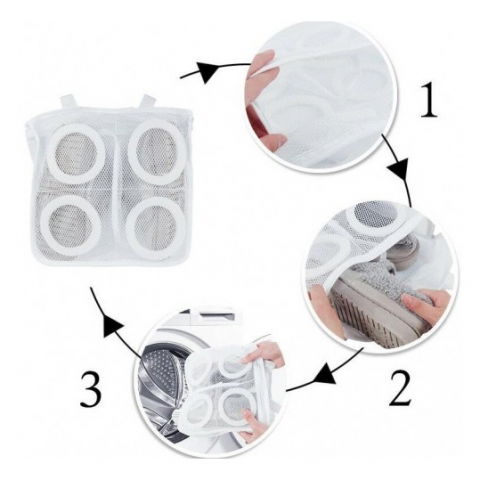 1

2

3