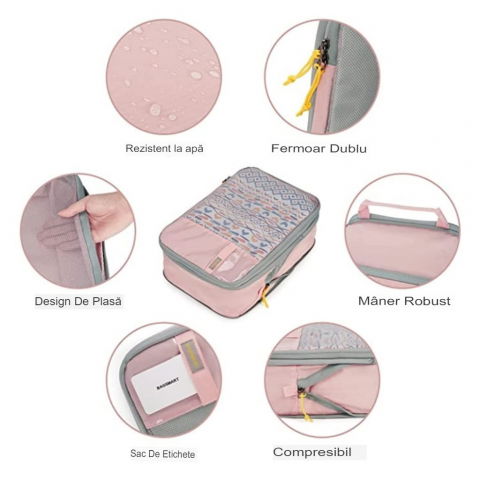 Rezistent la apă

Fermoar Dublu

Design De Plasă

Mâner Robust

BAGSMART

Sac De Etichete

Compresibil