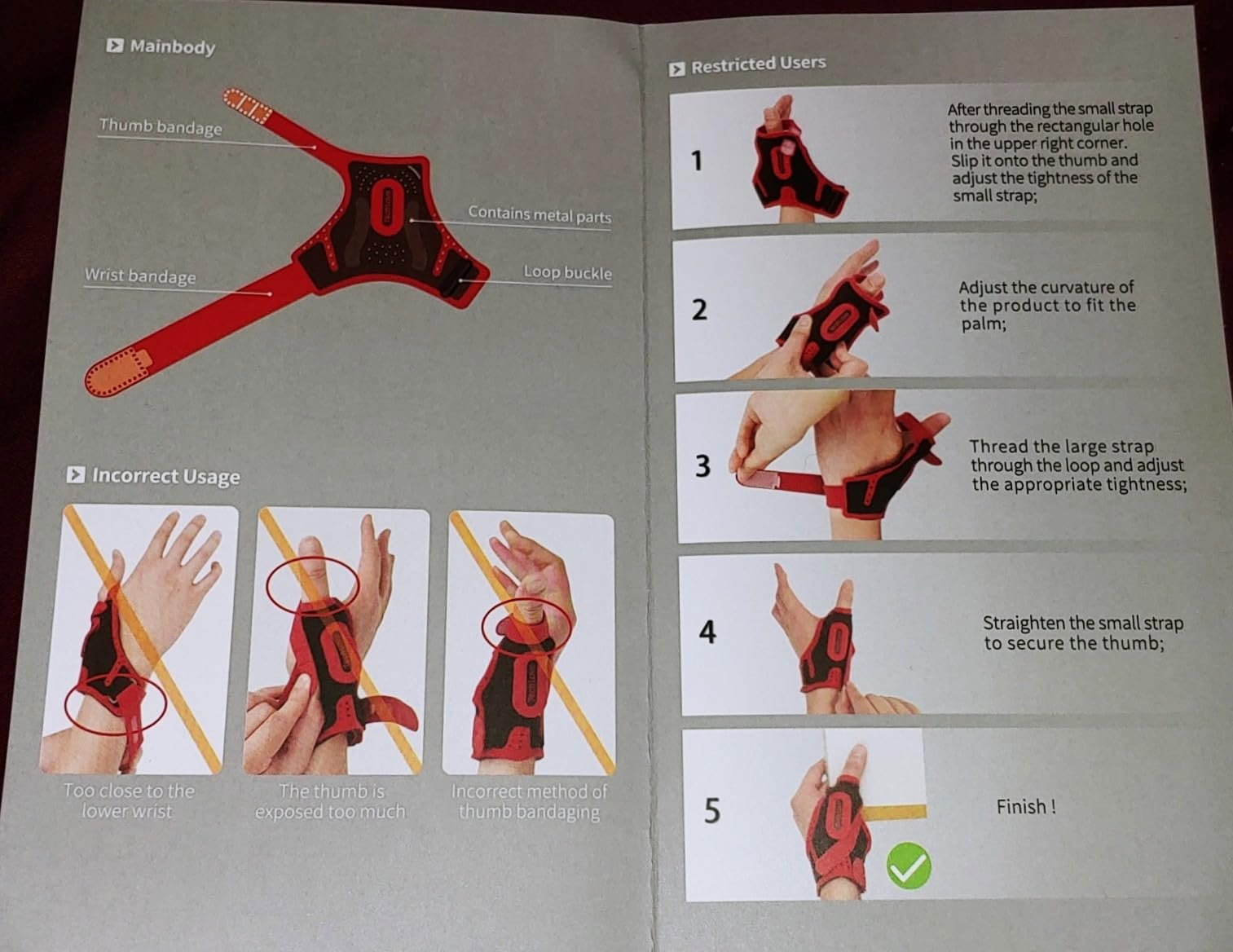 Mainbody

Thumb bandage

Contains metal parts

Wrist bandage

Loop buckle

Incorrect Usage

Too close to the lower wrist

The thumb is exposed too much

Incorrect method of thumb bandaging

Restricted Users

1 After threading the small strap through the rectangular hole in the upper right corner. Slip it onto the thumb and adjust the tightness of the small strap;

2 Adjust the curvature of the product to fit the palm;

3 Thread the large strap through the loop and adjust the appropriate tightness;

4 Straighten the small strap to secure the thumb;

5 Finish !