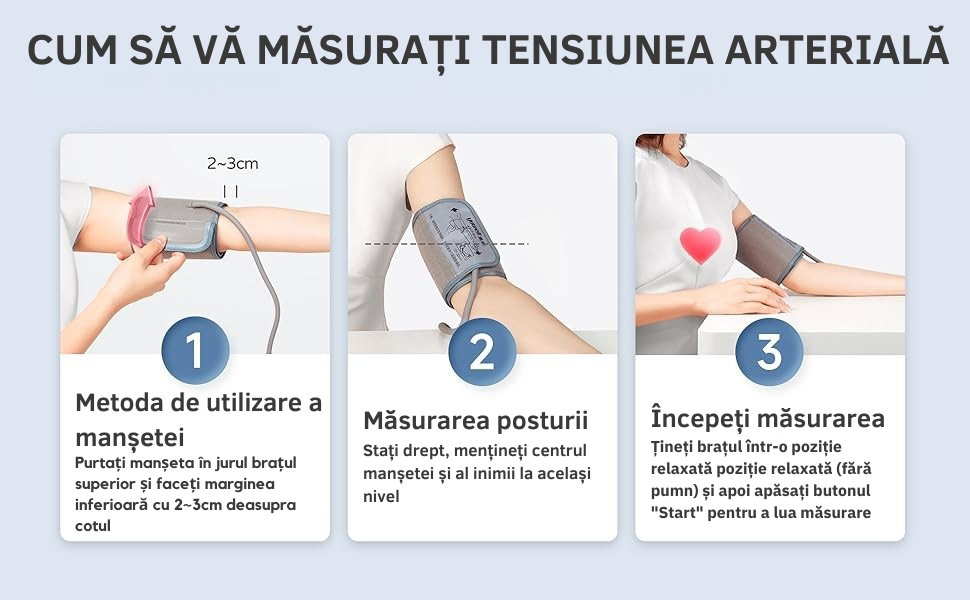 CUM SĂ VĂ MĂSURAȚI TENSIUNEA ARTERIALĂ

2~3cm

1

Metoda de utilizare a manșetei

Purtați manșeta în jurul brațul superior și faceți marginea inferioară cu 2~3cm deasupra cotul

2

Măsurarea posturii

Stați drept, mențineți centrul manșetei și al inimii la același nivel

3

Începeți măsurarea

Țineți brațul într-o poziție relaxată poziție relaxată (fără pumn) și apoi apăsați butonul "Start" pentru a lua măsurare