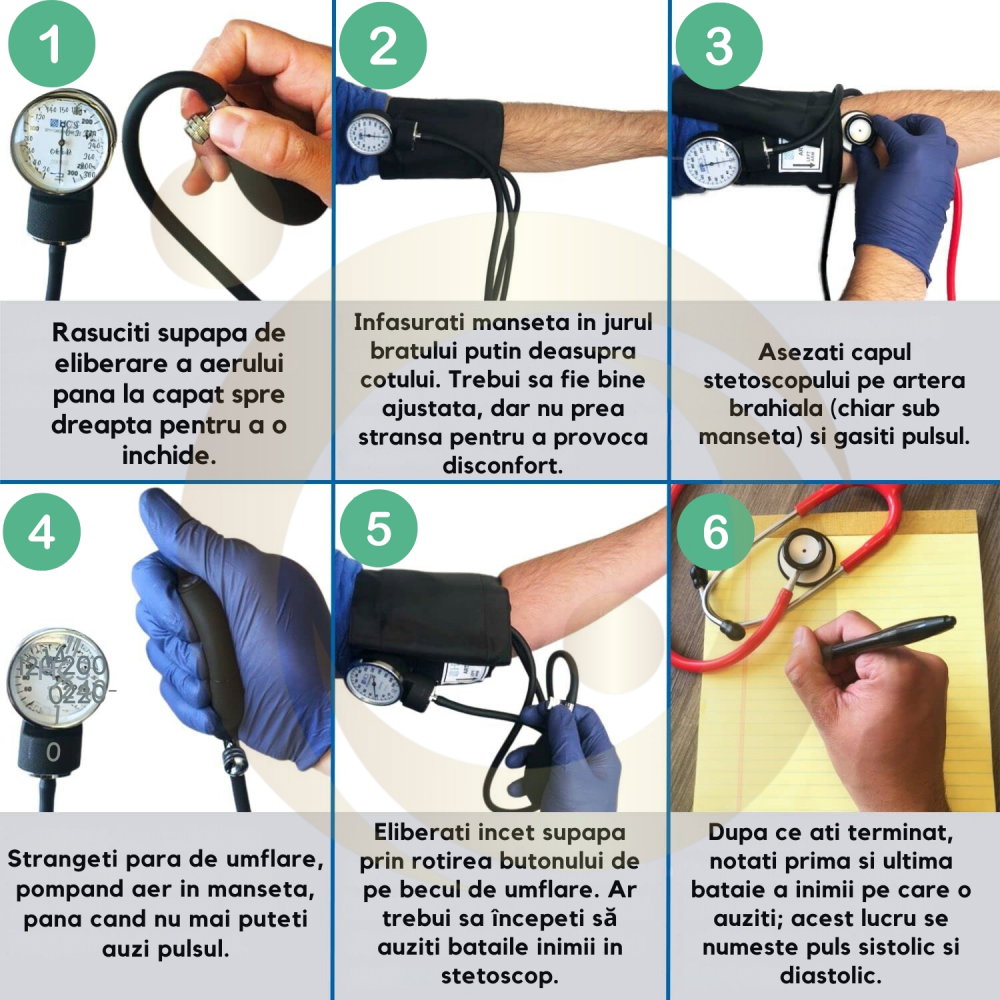 1

Rasuciti supapa de eliberare a aerului pana la capat spre dreapta pentru a o inchide.

2

Infasurati manseta in jurul bratului putin deasupra cotului. Trebui sa fie bine ajustata, dar nu prea stransa pentru a provoca disconfort.

3

Asezati capul stetoscopului pe artera brahiala (chiar sub manseta) si gasiti pulsul.

4

Strangeti para de umflare, pompand aer in manseta, pana cand nu mai puteti auzi pulsul.

5

Eliberati incet supapa prin rotirea butonului de pe becul de umflare. Ar trebui sa începeti să auziti bataile inimii in stetoscop.

6

Dupa ce ati terminat, notati prima si ultima bataie a inimii pe care o auziti; acest lucru se numeste puls sistolic si diastolic.