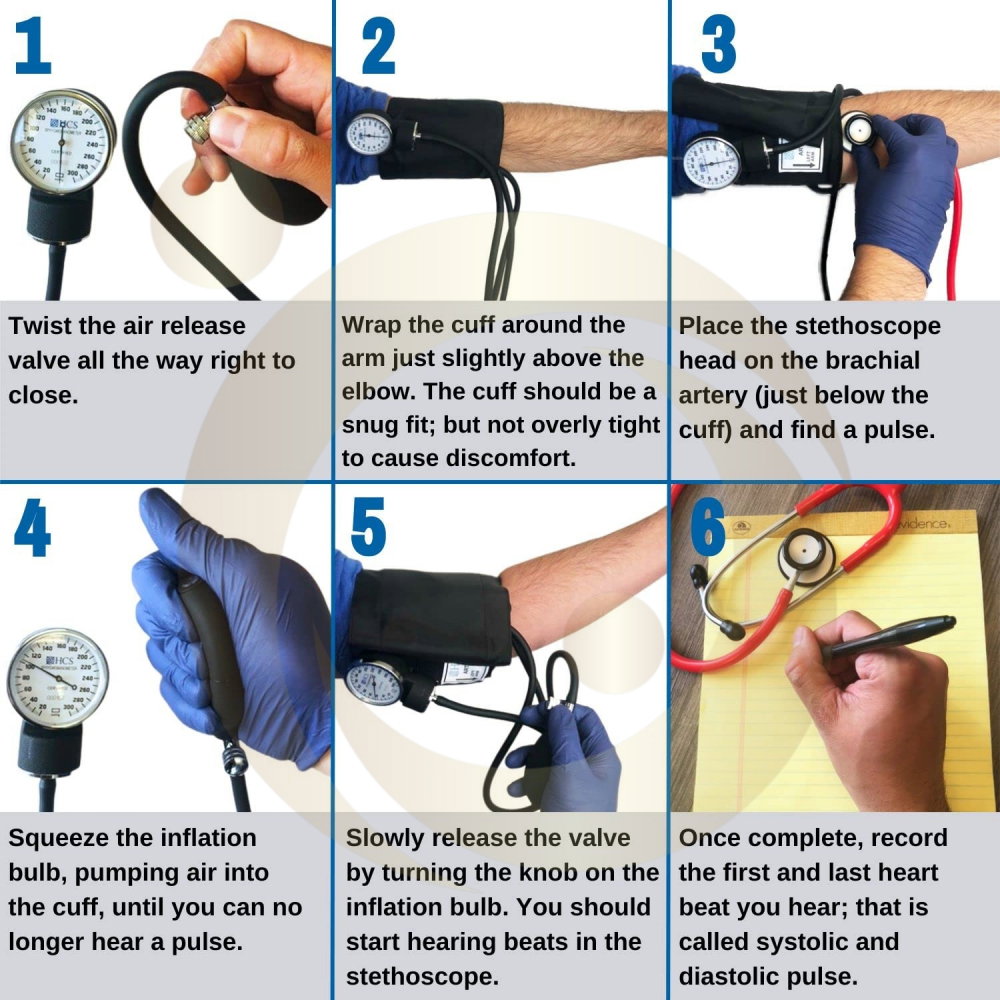 1

Twist the air release valve all the way right to close.

2

Wrap the cuff around the arm just slightly above the elbow. The cuff should be a snug fit; but not overly tight to cause discomfort.

3

Place the stethoscope head on the brachial artery (just below the cuff) and find a pulse.

4

Squeeze the inflation bulb, pumping air into the cuff, until you can no longer hear a pulse.

5

Slowly release the valve by turning the knob on the inflation bulb. You should start hearing beats in the stethoscope.

6

Once complete, record the first and last heart beat you hear; that is called systolic and diastolic pulse.