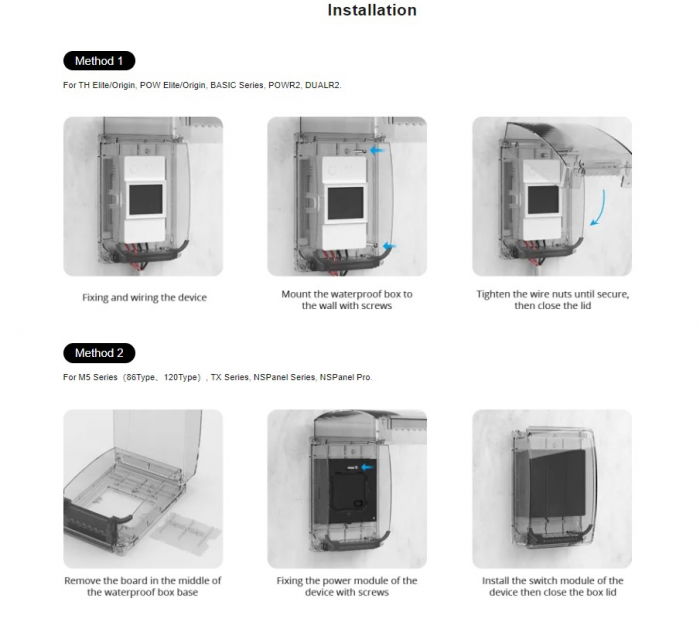 Installation

Method 1

For TH Elite/Origin, POW Elite/Origin, BASIC Series, POWR2, DUALR2.

Fixing and wiring the device

Mount the waterproof box to the wall with screws

Tighten the wire nuts until secure, then close the lid

Method 2

For M5 Series（86Type、120Type）, TX Series, NSPanel Series, NSPanel Pro.

Remove the board in the middle of the waterproof box base

Fixing the power module of the device with screws

Install the switch module of the device then close the box lid