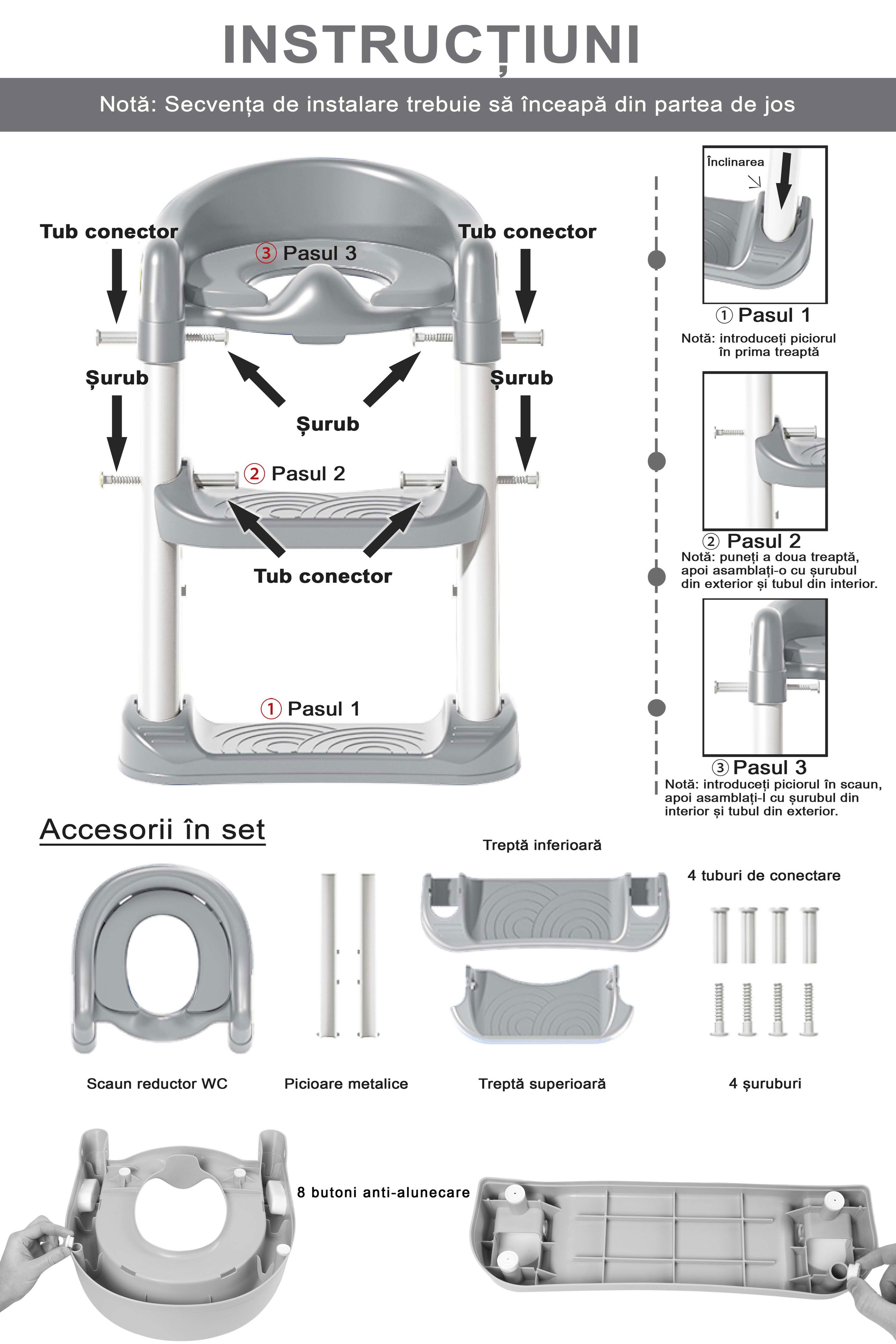 INSTRUCȚIUNI

Notă: Secvența de instalare trebuie să înceapă din partea de jos

Tub conector

Tub conector

③ Pasul 3

Șurub

Șurub

Șurub

② Pasul 2

Tub conector

① Pasul 1

Înclinarea

① Pasul 1
Notă: introduceți piciorul în prima treaptă

② Pasul 2
Notă: puneți a doua treaptă, apoi asamblați-o cu șurubul din exterior și tubul din interior.

③ Pasul 3
Notă: introduceți piciorul în scaun, apoi asamblați-l cu șurubul din interior și tubul din exterior.

Accesorii în set

Treptă inferioară

4 tuburi de conectare

Scaun reductor WC

Picioare metalice

Treptă superioară

4 șuruburi

8 butoni anti-alunecare