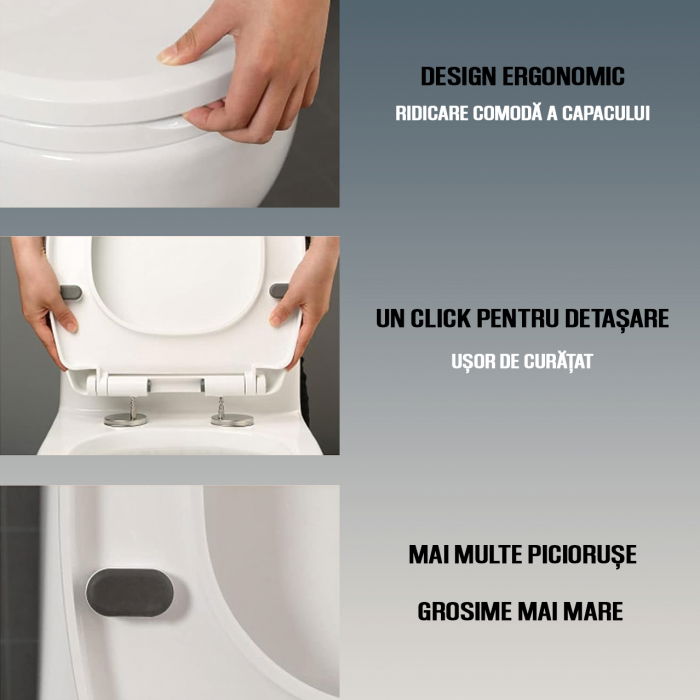 DESIGN ERGONOMIC
RIDICARE COMODĂ A CAPACULUI

UN CLICK PENTRU DETAȘARE
UȘOR DE CURĂȚAT

MAI MULTE PICIORUȘE

GROSIME MAI MARE