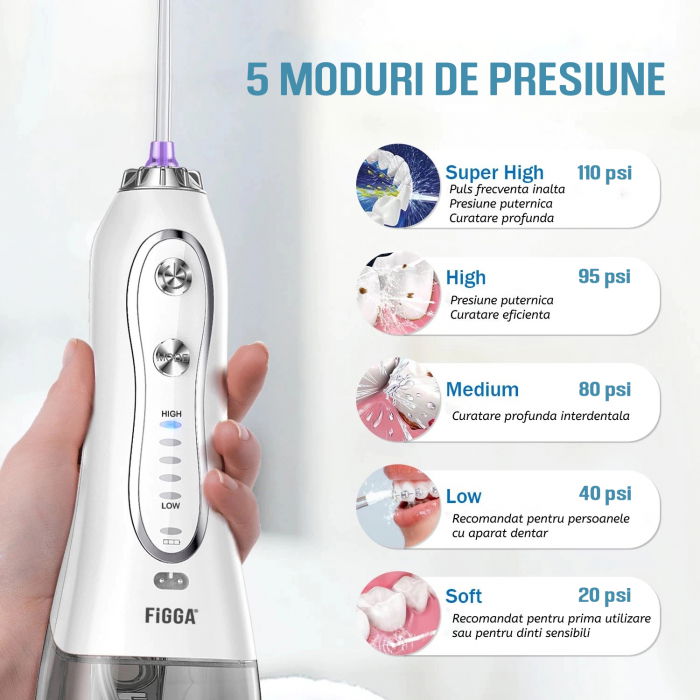 5 MODURI DE PRESIUNE

Super High 110 psi
Puls frecventa inalta
Presiune puternica
Curatare profunda

High 95 psi
Presiune puternica
Curatare eficienta

Medium 80 psi
Curatare profunda interdentala

Low 40 psi
Recomandat pentru persoanele cu aparat dentar

Soft 20 psi
Recomandat pentru prima utilizare sau pentru dinti sensibili

MODE
HIGH
LOW
FiGGA