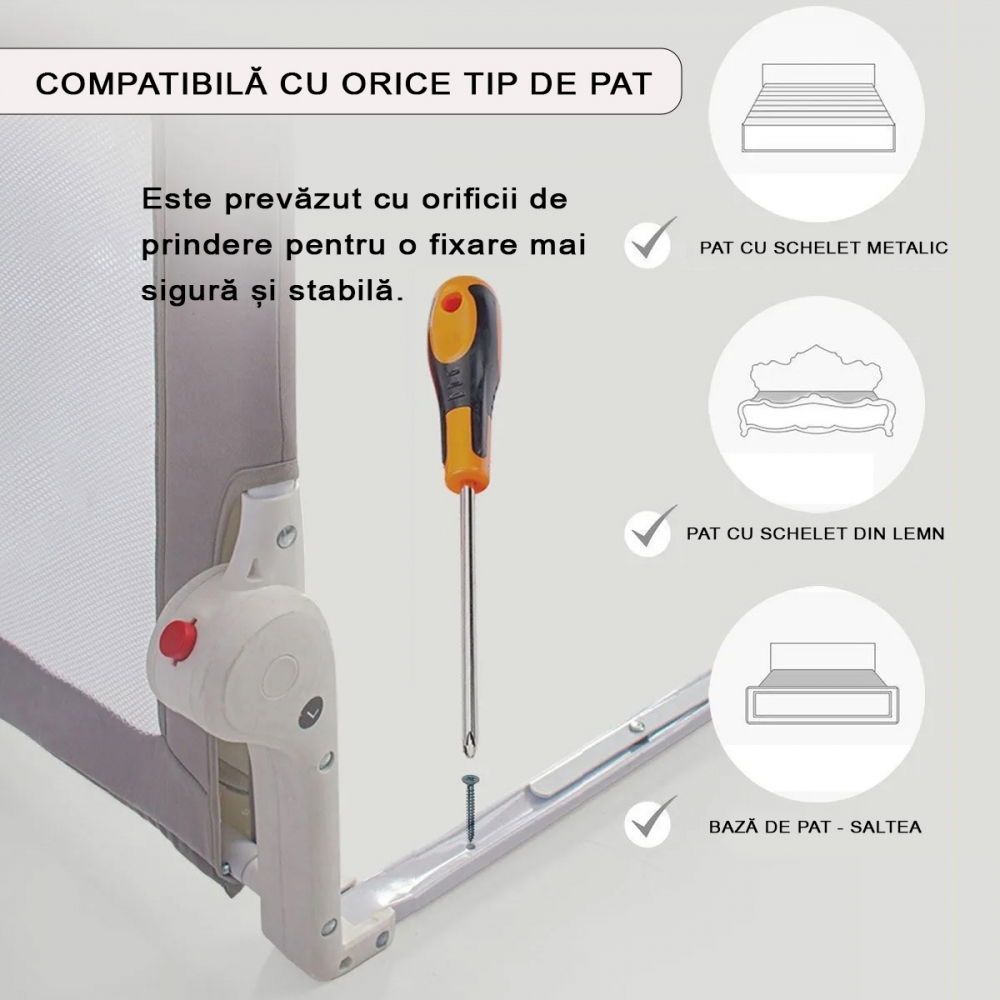 COMPATIBILĂ CU ORICE TIP DE PAT

Este prevăzut cu orificii de prindere pentru o fixare mai sigură și stabilă.

PAT CU SCHELET METALIC

PAT CU SCHELET DIN LEMN

BAZĂ DE PAT - SALTEA