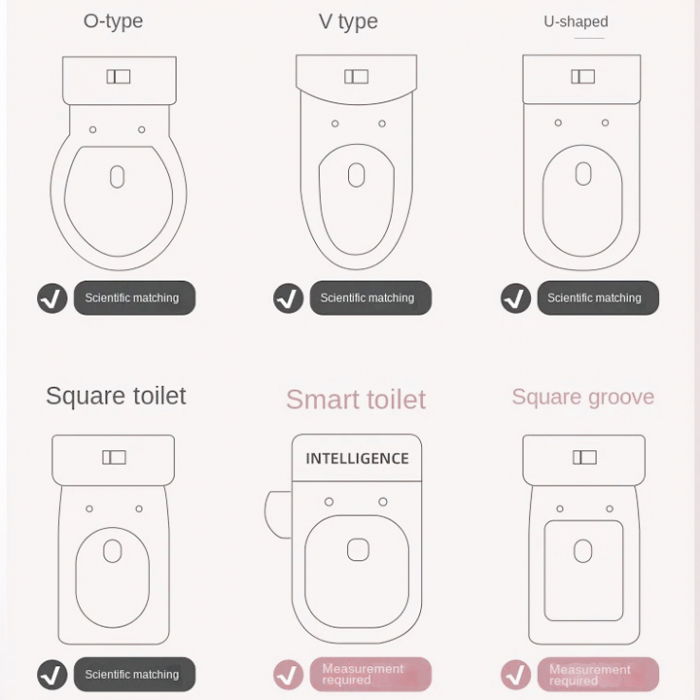 O-type

V type

U-shaped

Scientific matching

Scientific matching

Scientific matching

Square toilet

Smart toilet

Square groove

INTELLIGENCE

Scientific matching

Measurement required

Measurement required