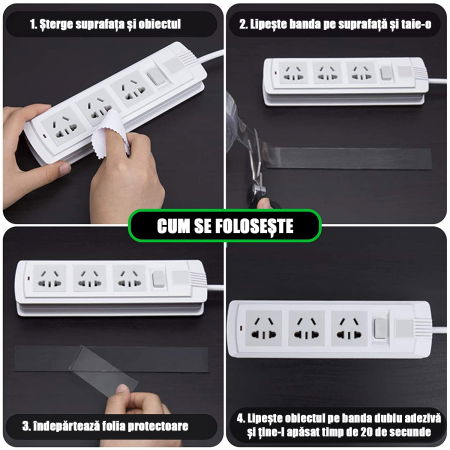 1. Șterge suprafața și obiectul

2. Lipește banda pe suprafață și taie-o

CUM SE FOLOSEȘTE

3. Îndepărtează folia protectoare

4. Lipește obiectul pe banda dublu adezivă și ține-l apăsat timp de 20 de secunde