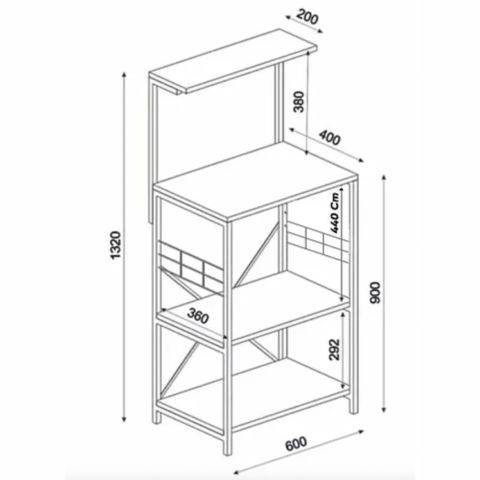 200
380
400
1320
440 Cm
900
360
292
600