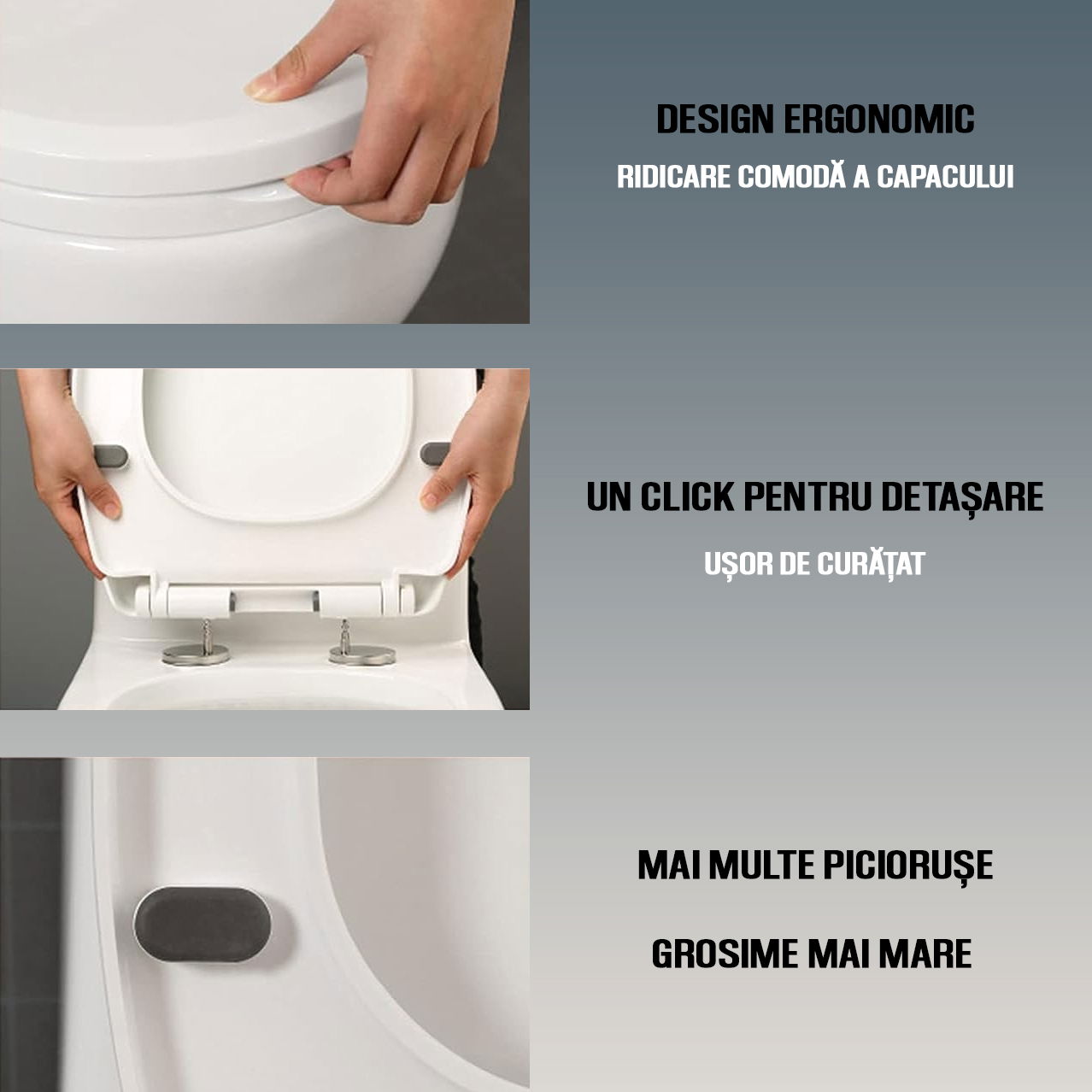 DESIGN ERGONOMIC
RIDICARE COMODĂ A CAPACULUI

UN CLICK PENTRU DETAȘARE
UȘOR DE CURĂȚAT

MAI MULTE PICIORUȘE
GROSIME MAI MARE