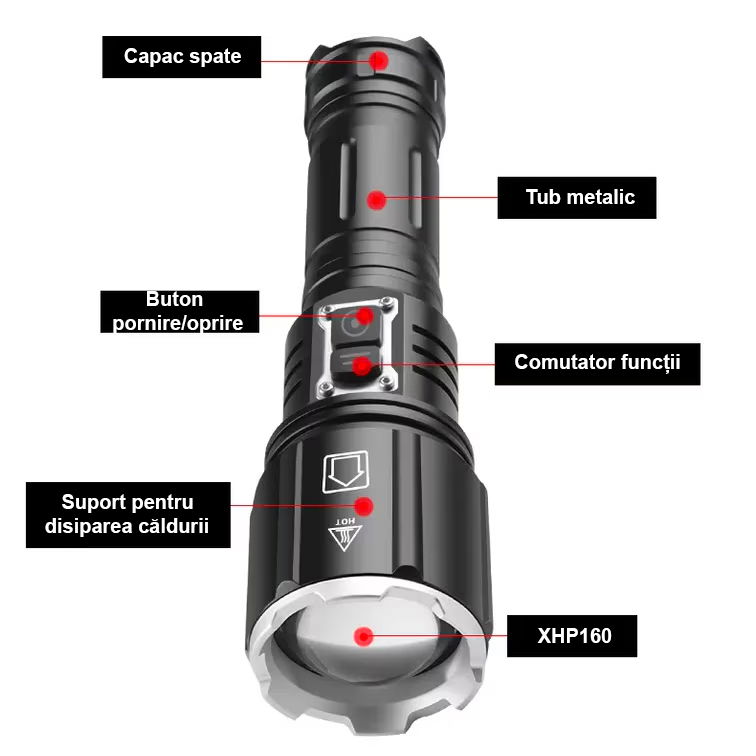 Capac spate

Tub metalic

Buton pornire/oprire

Comutator funcții

Suport pentru disiparea căldurii

HOT

XHP160