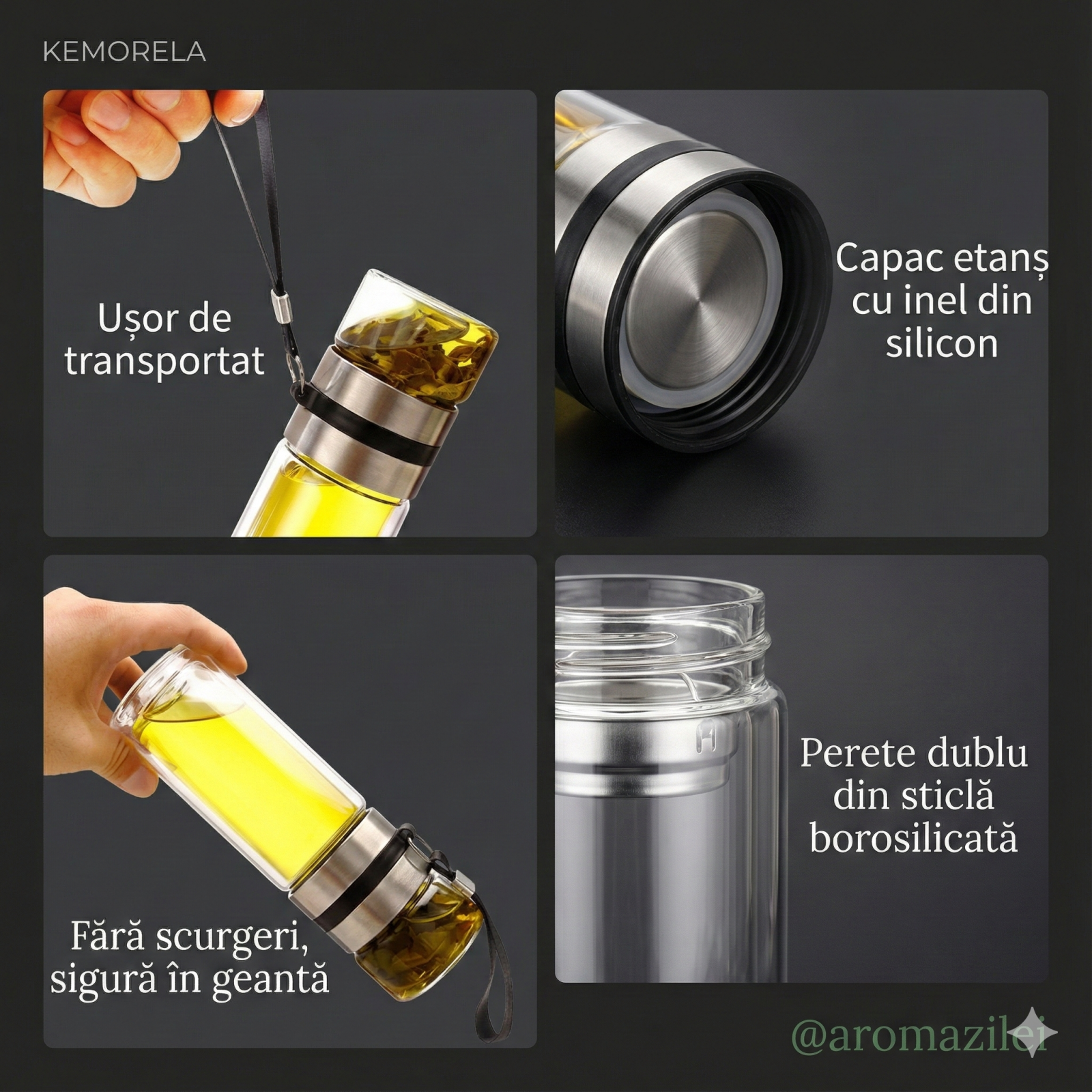 KEMORELA

Ușor de transportat

Capac etanș cu inel din silicon

Fără scurgeri, sigură în geantă

Perete dublu din sticlă borosilicată

@aromazilei