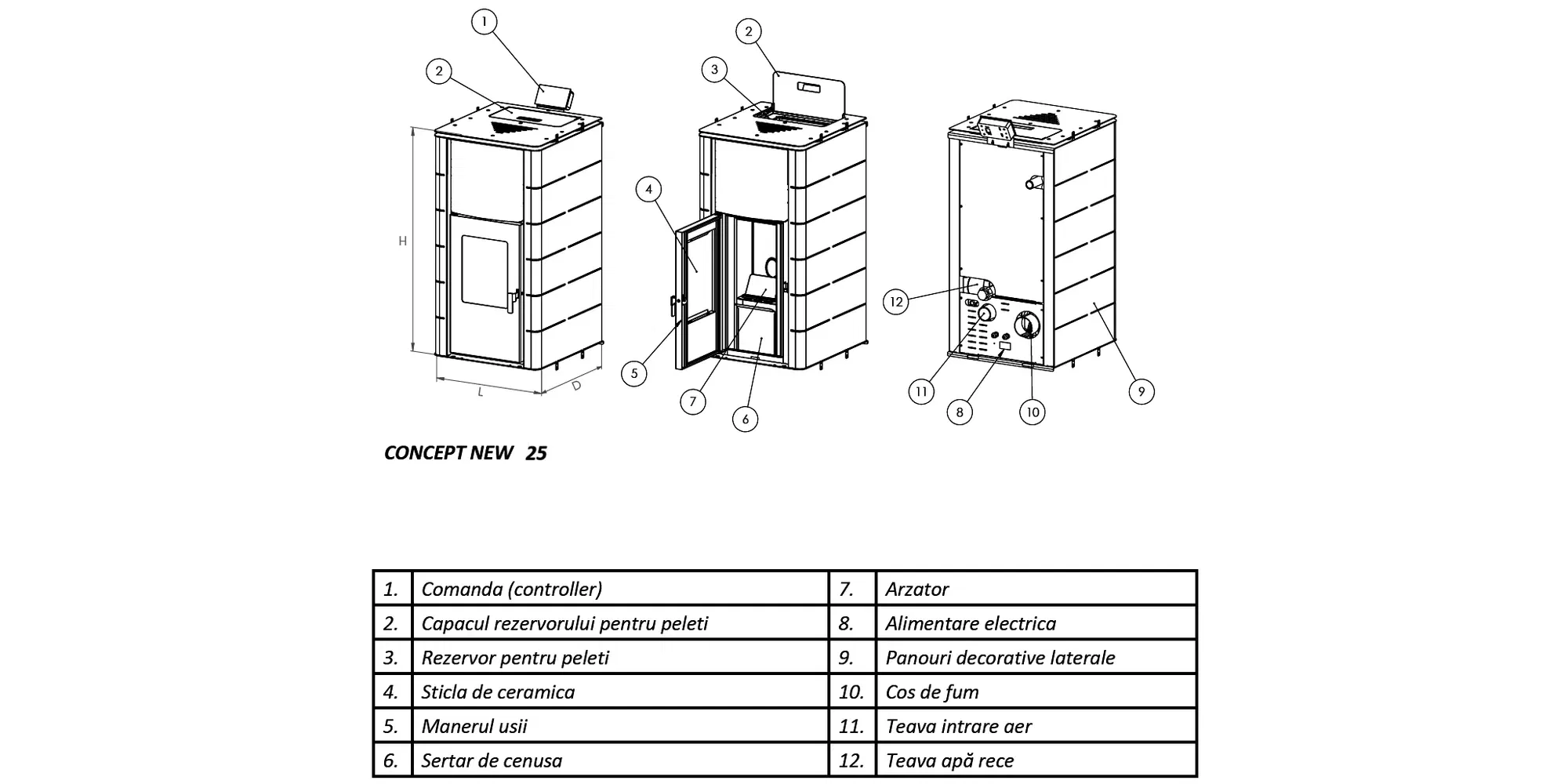 1
2
H
L
D
2
3
4
5
7
6
12
11
8
10
9

CONCEPT NEW 25

| 1. | Comanda (controller) | 7. | Arzator |
|---|---|---|---|
| 2. | Capacul rezervorului pentru peleti | 8. | Alimentare electrica |
| 3. | Rezervor pentru peleti | 9. | Panouri decorative laterale |
| 4. | Sticla de ceramica | 10. | Cos de fum |
| 5. | Manerul usii | 11. | Teava intrare aer |
| 6. | Sertar de cenusa | 12. | Teava apă rece |