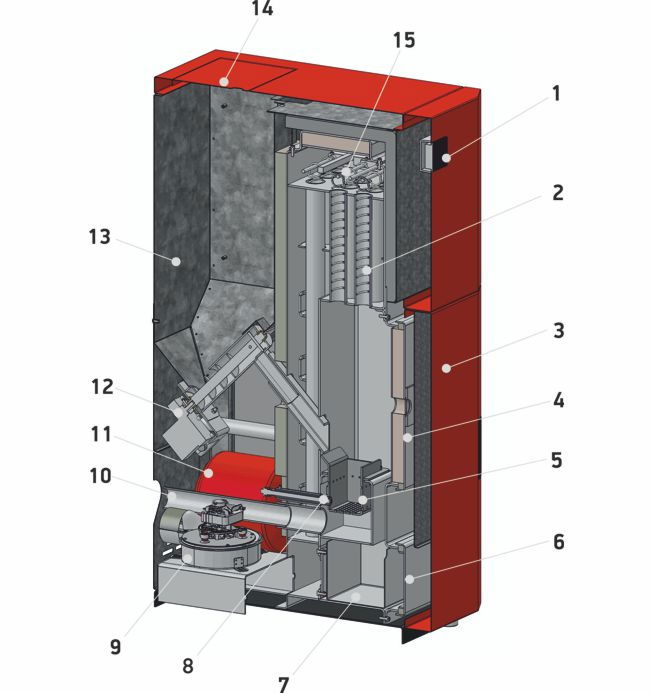 14
15
1
2
13
3
12
4
11
5
10
6
9
8
7