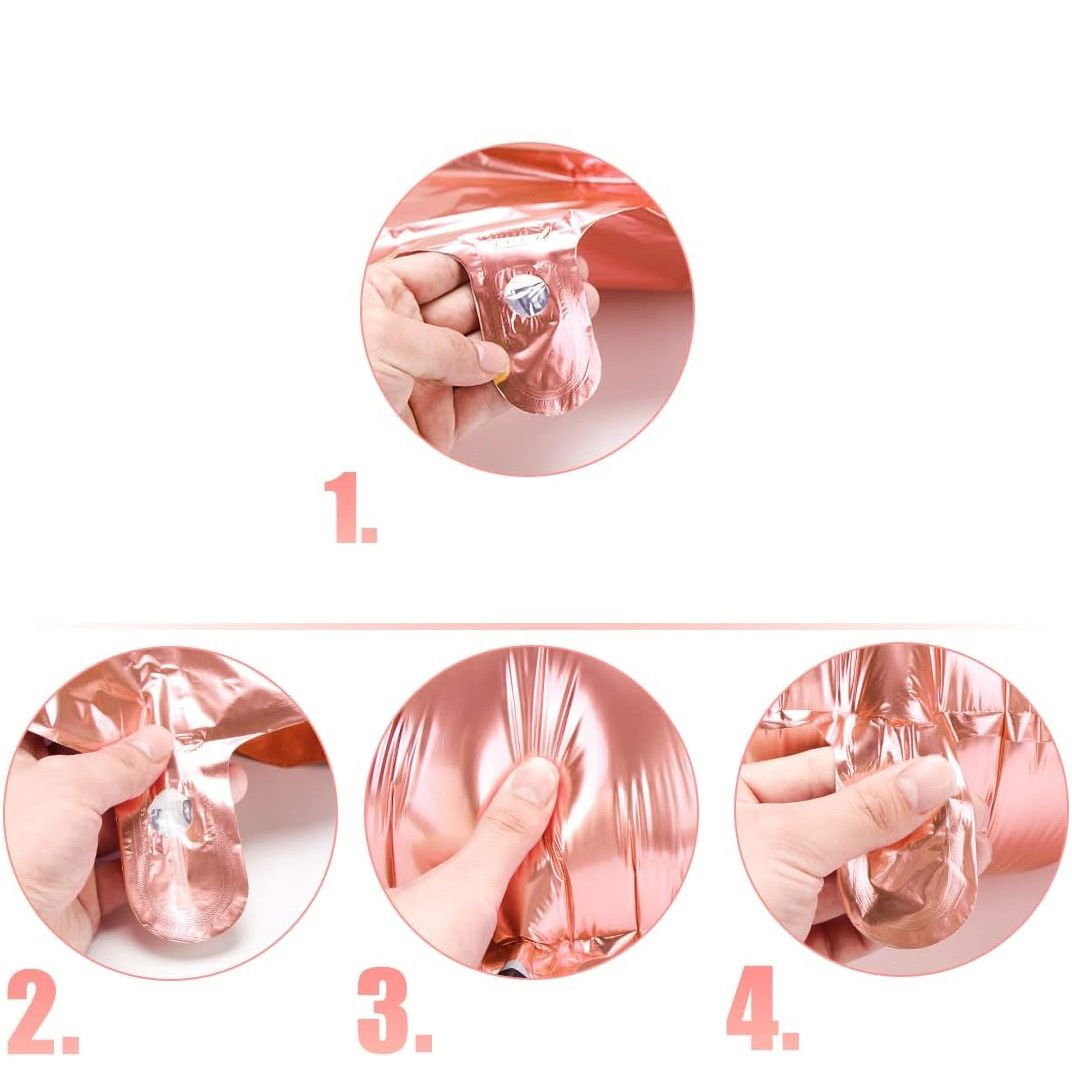 1.

2.

3.

4.