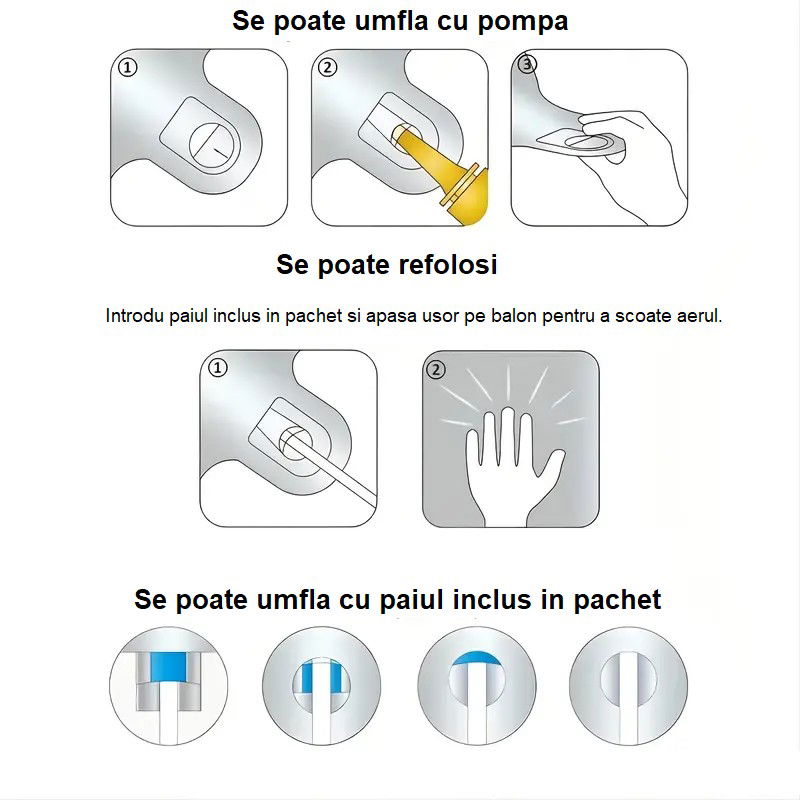 Se poate umfla cu pompa

①

②

③

Se poate refolosi

Introdu paiul inclus in pachet si apasa usor pe balon pentru a scoate aerul.

①

②

Se poate umfla cu paiul inclus in pachet