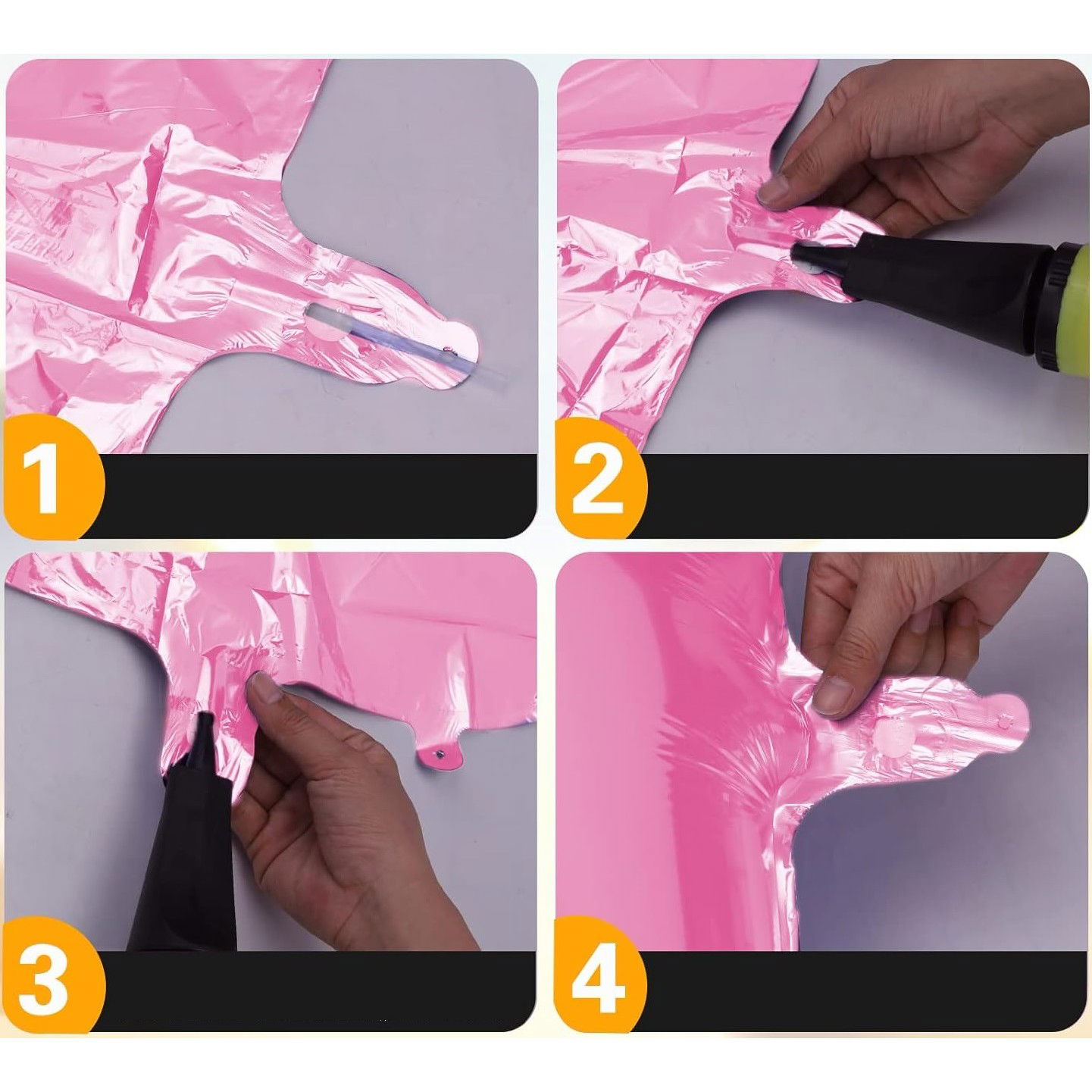 1

2

3

4