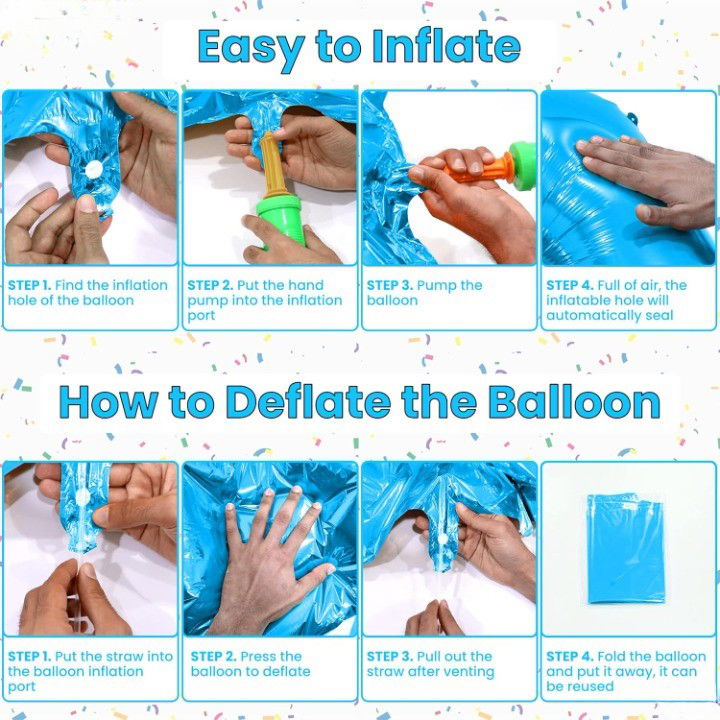 Easy to Inflate

STEP 1. Find the inflation hole of the balloon

STEP 2. Put the hand pump into the inflation port

STEP 3. Pump the balloon

STEP 4. Full of air, the inflatable hole will automatically seal

How to Deflate the Balloon

STEP 1. Put the straw into the balloon inflation port

STEP 2. Press the balloon to deflate

STEP 3. Pull out the straw after venting

STEP 4. Fold the balloon and put it away, it can be reused