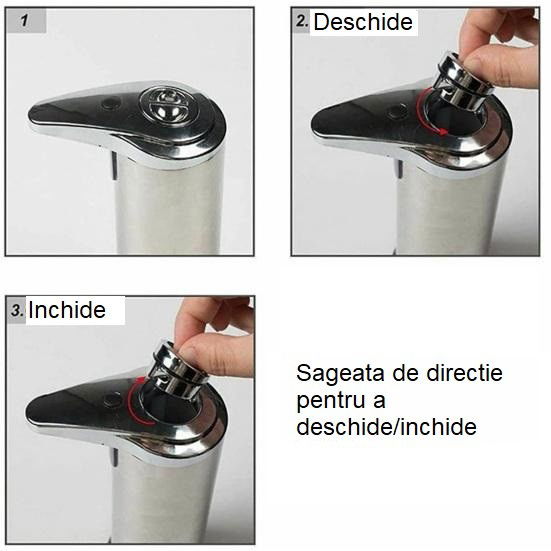 1

2. Deschide

3. Inchide

Sageata de directie pentru a deschide/inchide