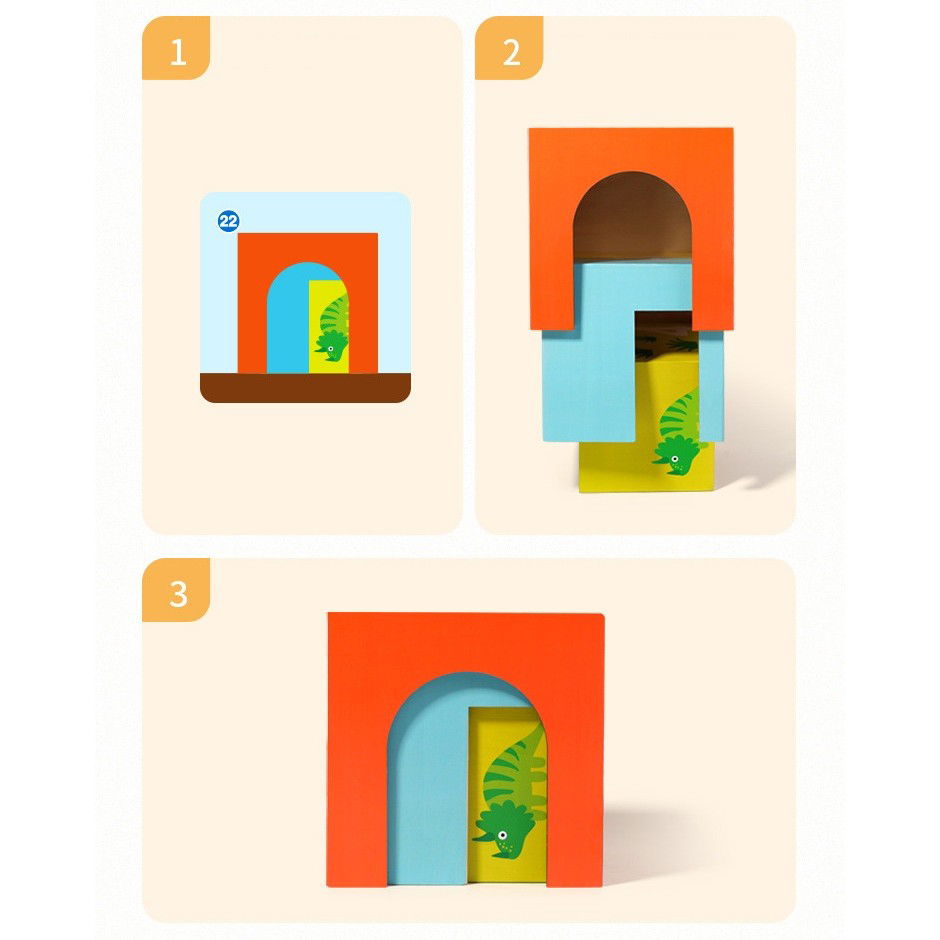 1

22

2

3