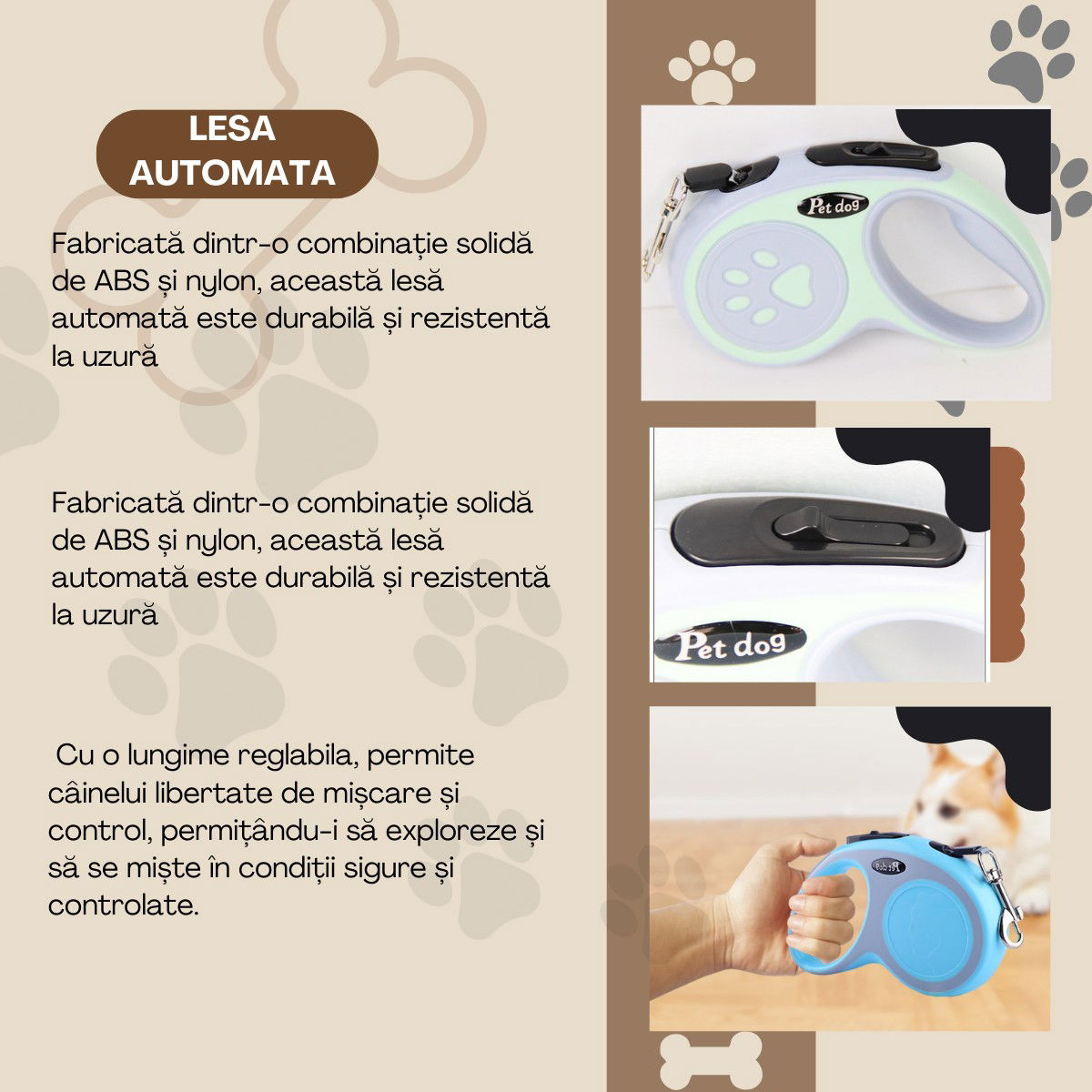 LESA AUTOMATA

Fabricată dintr-o combinație solidă de ABS și nylon, această lesă automată este durabilă și rezistentă la uzură

Fabricată dintr-o combinație solidă de ABS și nylon, această lesă automată este durabilă și rezistentă la uzură

Cu o lungime reglabila, permite câinelui libertate de mișcare și control, permițându-i să exploreze și să se miște în condiții sigure și controlate.

Pet dog

Pet dog

Pet dog