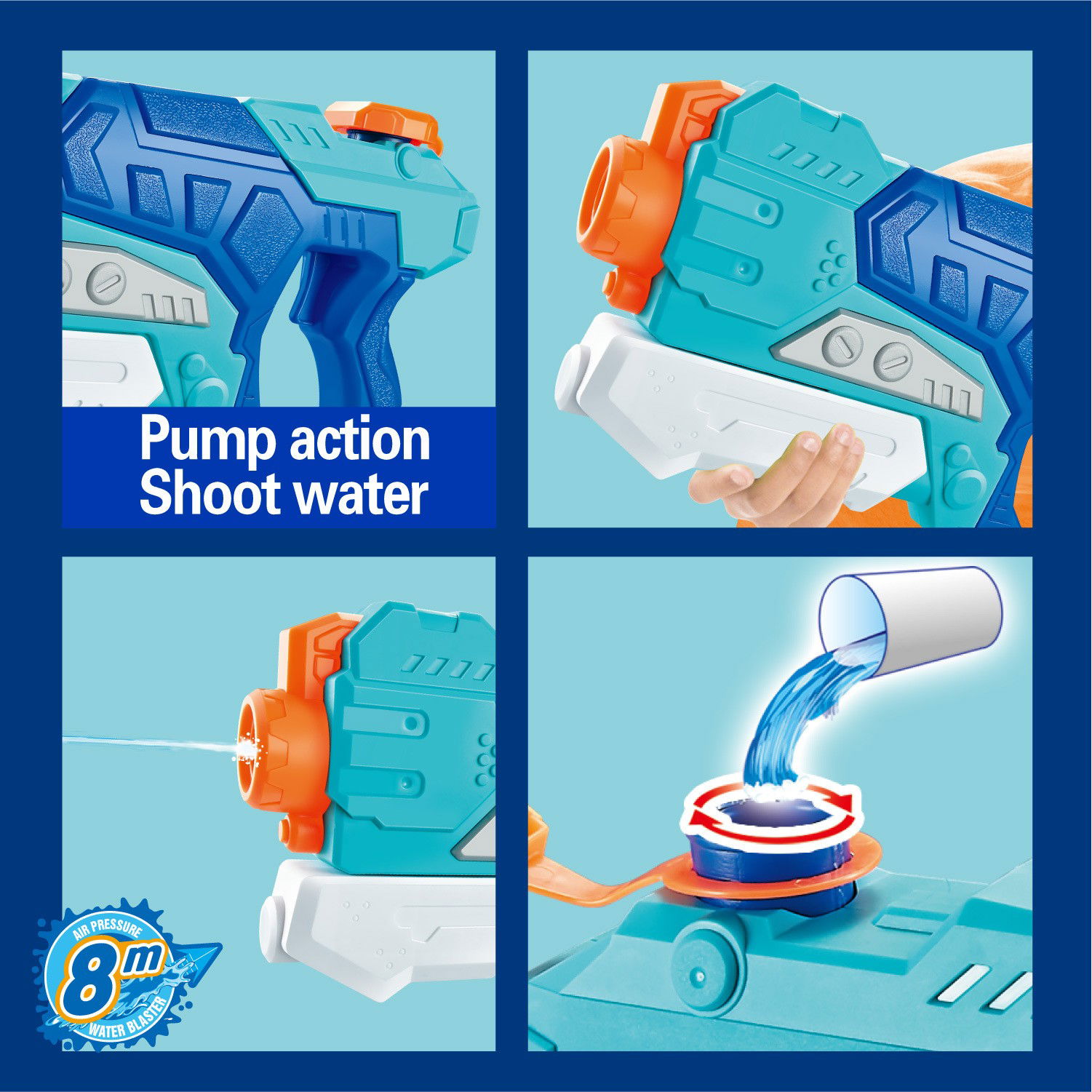 Pump action
Shoot water

AIR PRESSURE
8m
WATER BLASTER