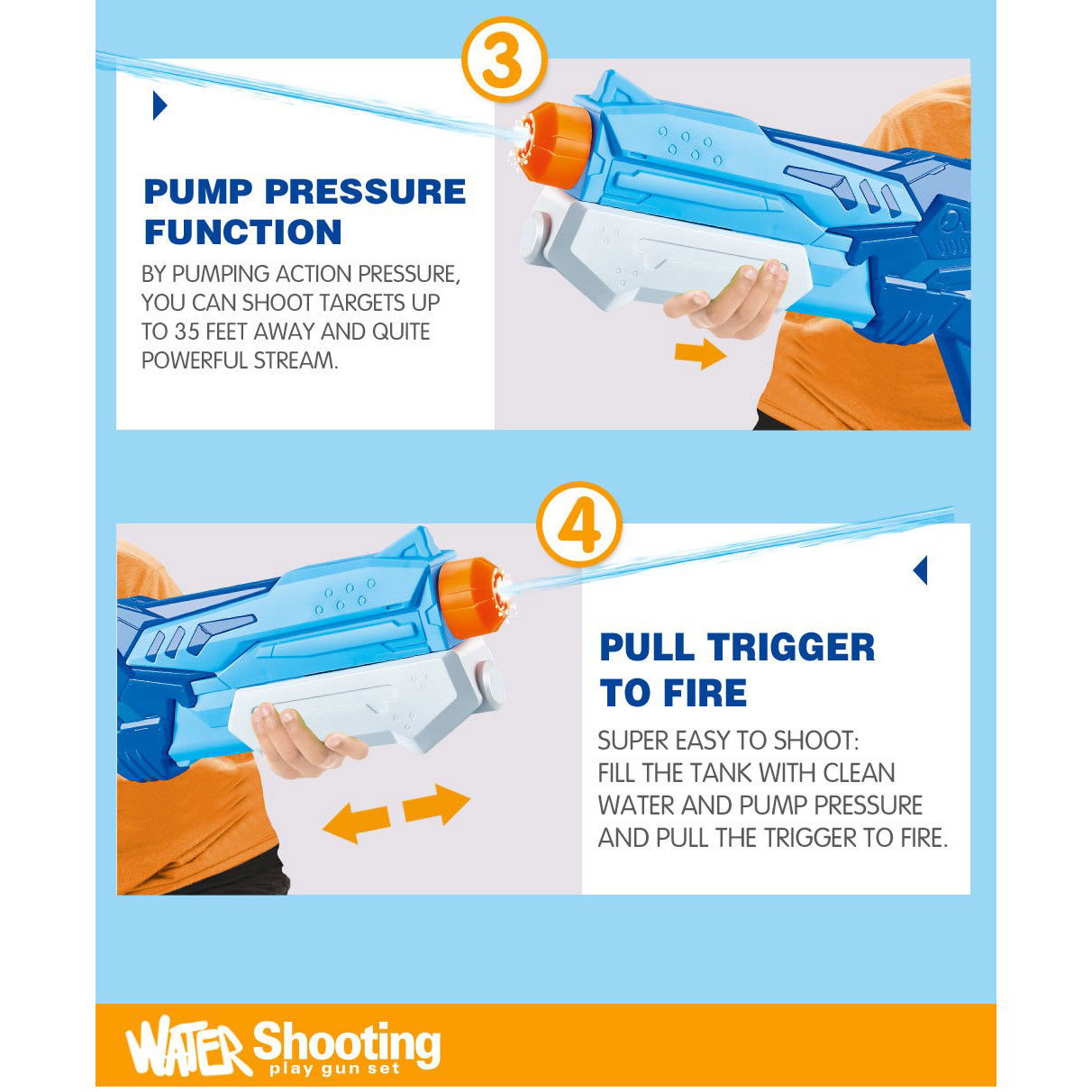 3

PUMP PRESSURE FUNCTION

BY PUMPING ACTION PRESSURE, YOU CAN SHOOT TARGETS UP TO 35 FEET AWAY AND QUITE POWERFUL STREAM.

4

PULL TRIGGER TO FIRE

SUPER EASY TO SHOOT: FILL THE TANK WITH CLEAN WATER AND PUMP PRESSURE AND PULL THE TRIGGER TO FIRE.

WATER Shooting
play gun set