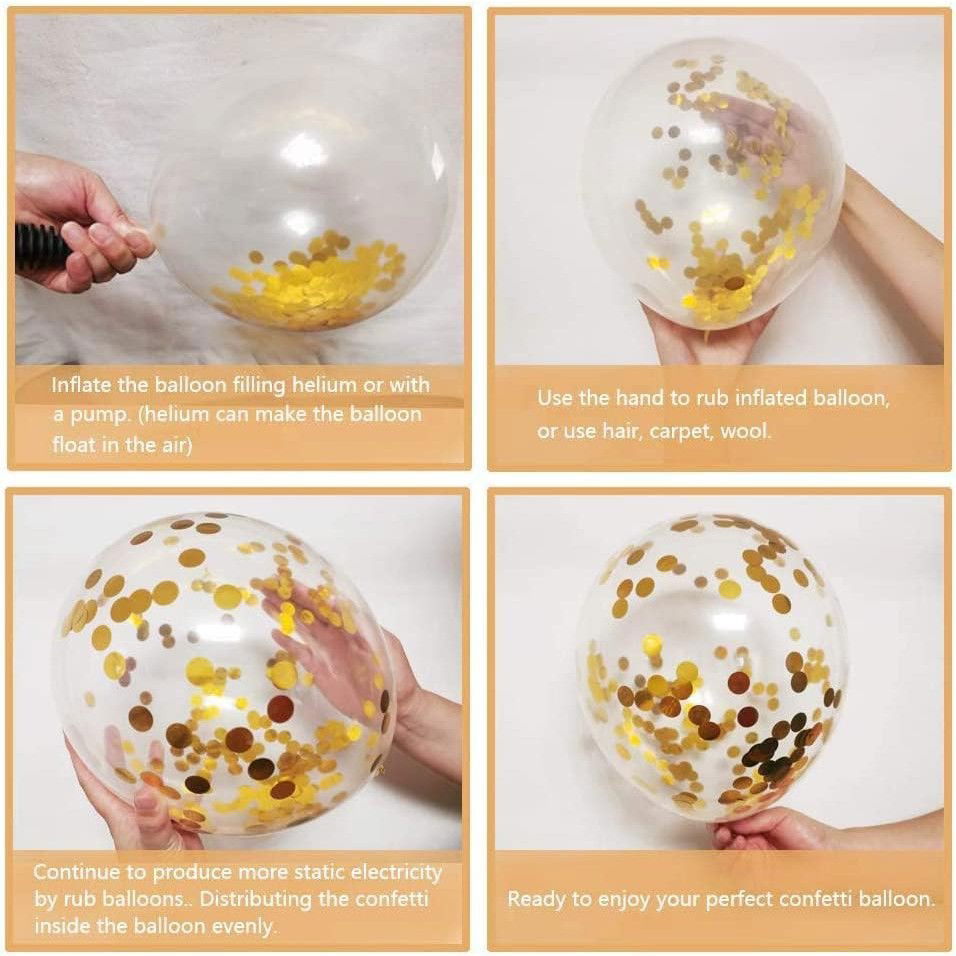 Inflate the balloon filling helium or with a pump. (helium can make the balloon float in the air)

Use the hand to rub inflated balloon, or use hair, carpet, wool.

Continue to produce more static electricity by rub balloons.. Distributing the confetti inside the balloon evenly.

Ready to enjoy your perfect confetti balloon.